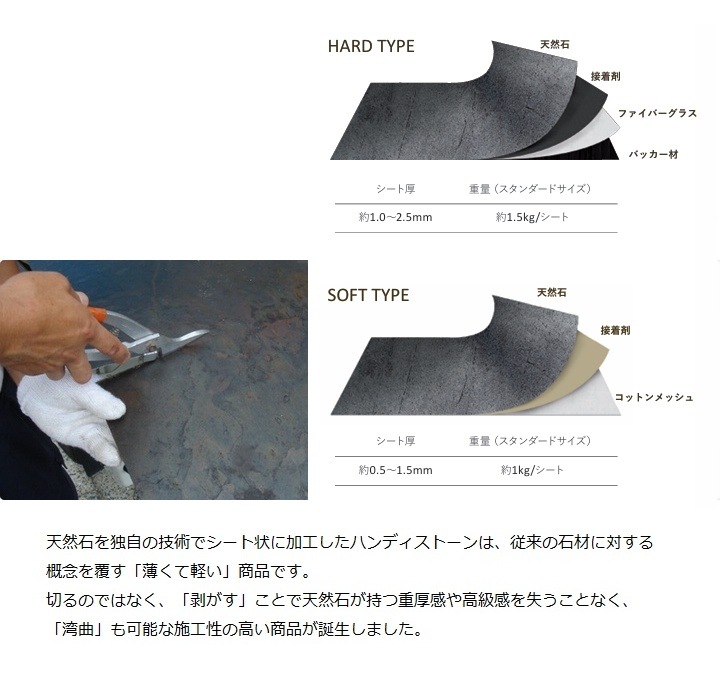 HARD TYPE

天然石

接着剤

ファイバーグラス

バッカー材

| シート厚 | 重量（スタンダードサイズ） |
|---|---|
| 約1.0~2.5mm | 約1.5kg/シート |

SOFT TYPE

天然石

接着剤

コットンメッシュ

| シート厚 | 重量（スタンダードサイズ） |
|---|---|
| 約0.5~1.5mm | 約1kg/シート |

天然石を独自の技術でシート状に加工したハンディストーンは、従来の石材に対する概念を覆す「薄くて軽い」商品です。
切るのではなく、「剥がす」ことで天然石が持つ重厚感や高級感を失うことなく、「湾曲」も可能な施工性の高い商品が誕生しました。