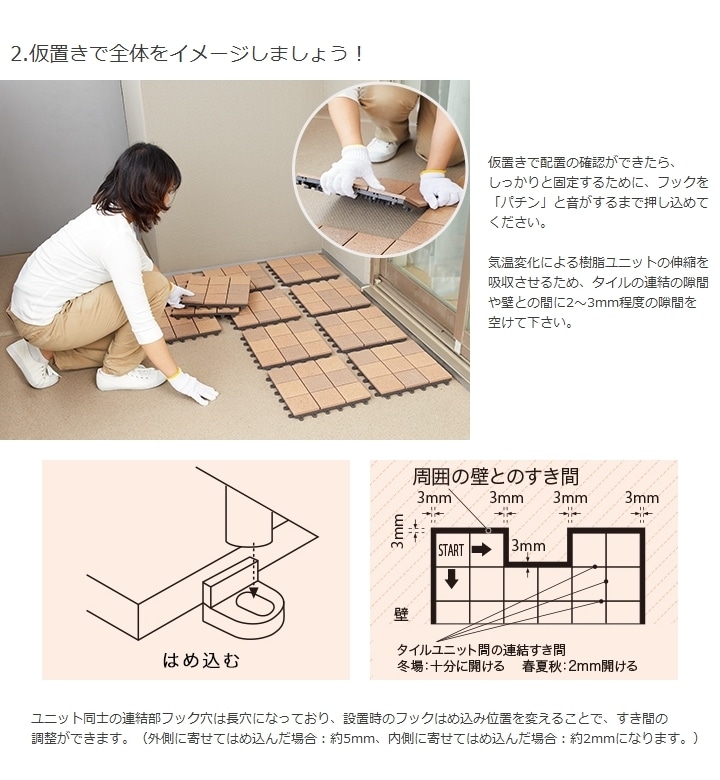 2.仮置きで全体をイメージしましょう！

仮置きで配置の確認ができたら、しっかりと固定するために、フックを「パチン」と音がするまで押し込めてください。

気温変化による樹脂ユニットの伸縮を吸収させるため、タイルの連結の隙間や壁との間に2～3mm程度の隙間を空けて下さい。

はめ込む

周囲の壁とのすき間

3mm

3mm

3mm

3mm

3mm

START

3mm

壁

タイルユニット間の連結すき間
冬場：十分に開ける　春夏秋：2mm開ける

ユニット同士の連結部フック穴は長穴になっており、設置時のフックはめ込み位置を変えることで、すき間の調整ができます。（外側に寄せてはめ込んだ場合：約5mm、内側に寄せてはめ込んだ場合：約2mmになります。）