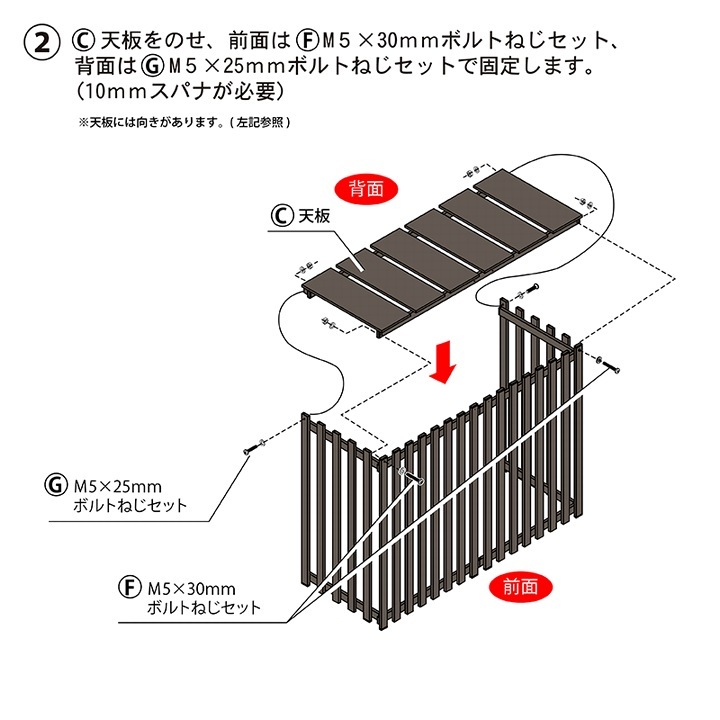 ② Ⓒ天板をのせ、前面はⒻM５×30ｍｍボルトねじセット、背面はⒼM５×25ｍｍボルトねじセットで固定します。（10ｍｍスパナが必要）

※天板には向きがあります。（左記参照）

背面

Ⓒ天板

Ⓖ M5×25mm
ボルトねじセット

Ⓕ M5×30mm
ボルトねじセット

前面