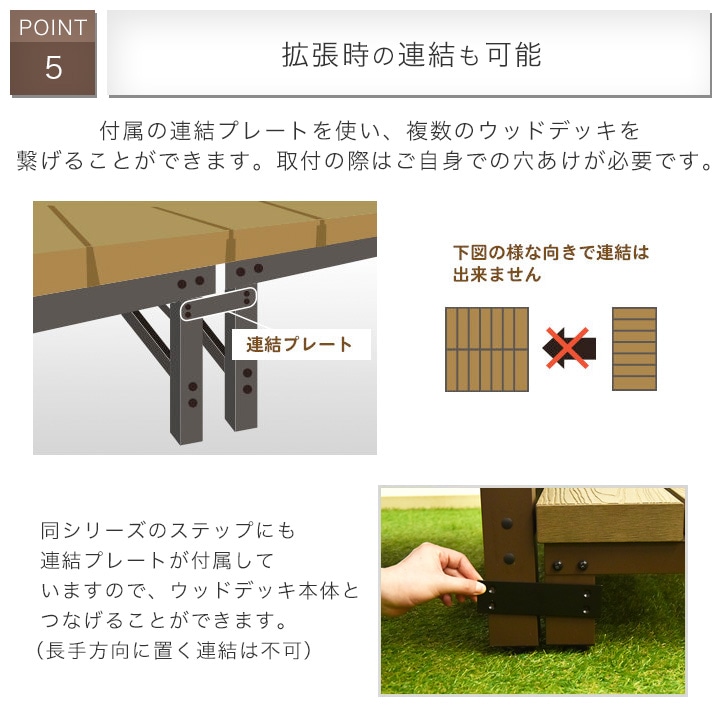 POINT
5

拡張時の連結も可能

付属の連結プレートを使い、複数のウッドデッキを繋げることができます。取付の際はご自身での穴あけが必要です。

連結プレート

下図の様な向きで連結は出来ません

同シリーズのステップにも連結プレートが付属していますので、ウッドデッキ本体とつなげることができます。
（長手方向に置く連結は不可）