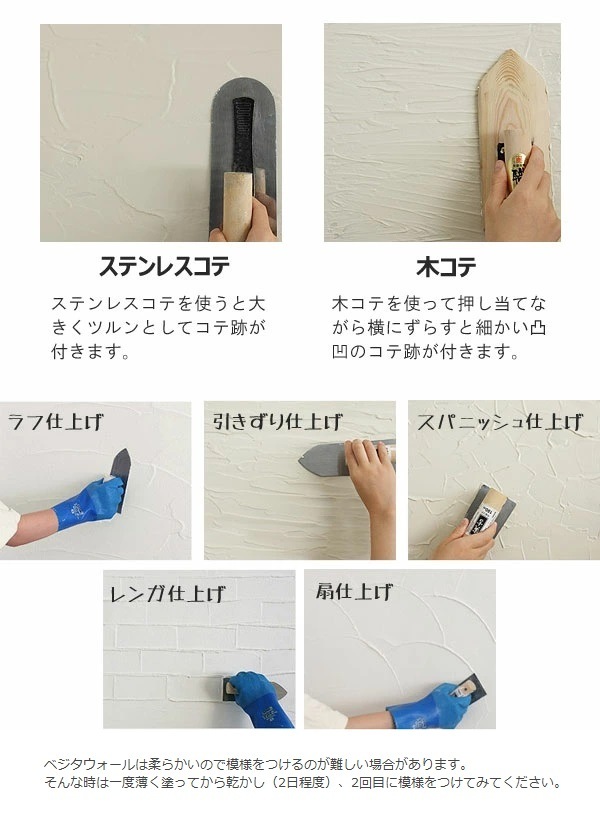 ステンレスコテ

ステンレスコテを使うと大きくツルンとしてコテ跡が付きます。

木コテ

木コテを使って押し当てながら横にずらすと細かい凸凹のコテ跡が付きます。

ラフ仕上げ

引きずり仕上げ

スパニッシュ仕上げ

レンガ仕上げ

扇仕上げ

ベジタウォールは柔らかいので模様をつけるのが難しい場合があります。
そんな時は一度薄く塗ってから乾かし（2日程度）、2回目に模様をつけてみてください。