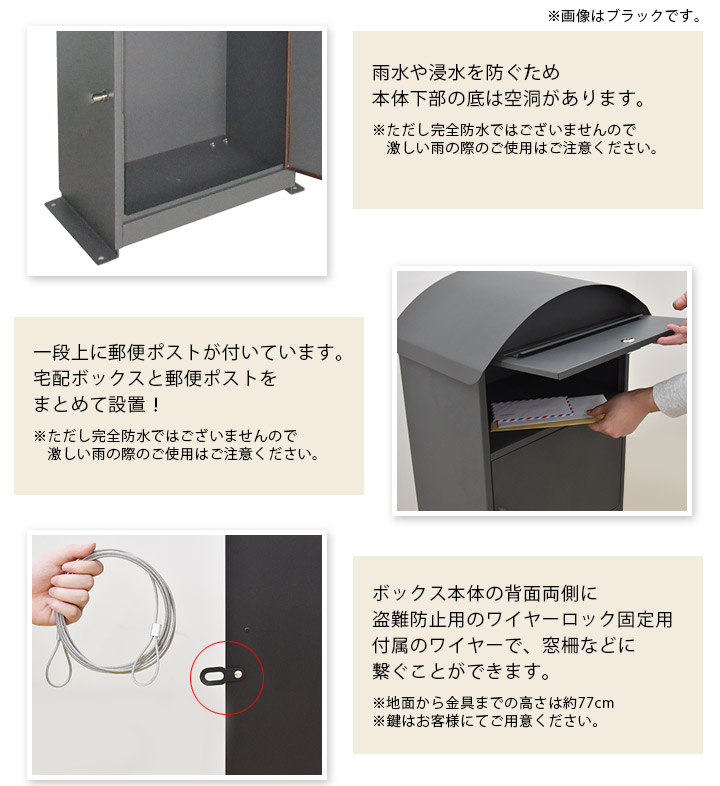 ※画像はブラックです。

雨水や浸水を防ぐため
本体下部の底は空洞があります。

※ただし完全防水ではございませんので
激しい雨の際のご使用はご注意ください。

一段上に郵便ポストが付いています。
宅配ボックスと郵便ポストを
まとめて設置！

※ただし完全防水ではございませんので
激しい雨の際のご使用はご注意ください。

ボックス本体の背面両側に
盗難防止用のワイヤーロック固定用
付属のワイヤーで、窓柵などに
繋ぐことができます。

※地面から金具までの高さは約77cm
※鍵はお客様にてご用意ください。