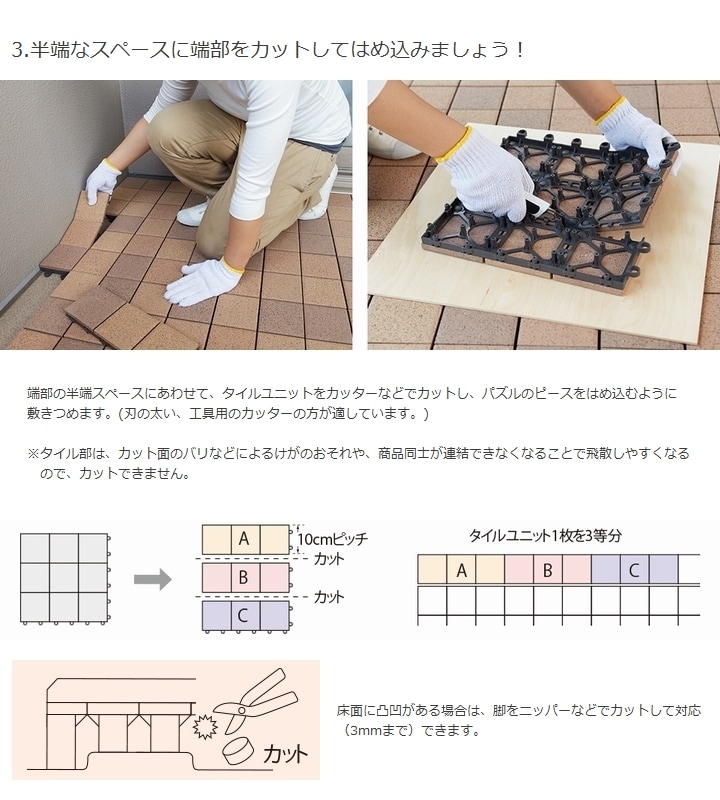 3.半端なスペースに端部をカットしてはめ込みましょう！

端部の半端スペースにあわせて、タイルユニットをカッターなどでカットし、パズルのピースをはめ込むように敷きつめます。(刃の太い、工具用のカッターの方が適しています。)

※タイル部は、カット面のバリなどによるけがのおそれや、商品同士が連結できなくなることで飛散しやすくなるので、カットできません。

A
10cmピッチ
カット
B
カット
C

タイルユニット1枚を3等分

A
B
C

カット

床面に凸凹がある場合は、脚をニッパーなどでカットして対応（3mmまで）できます。