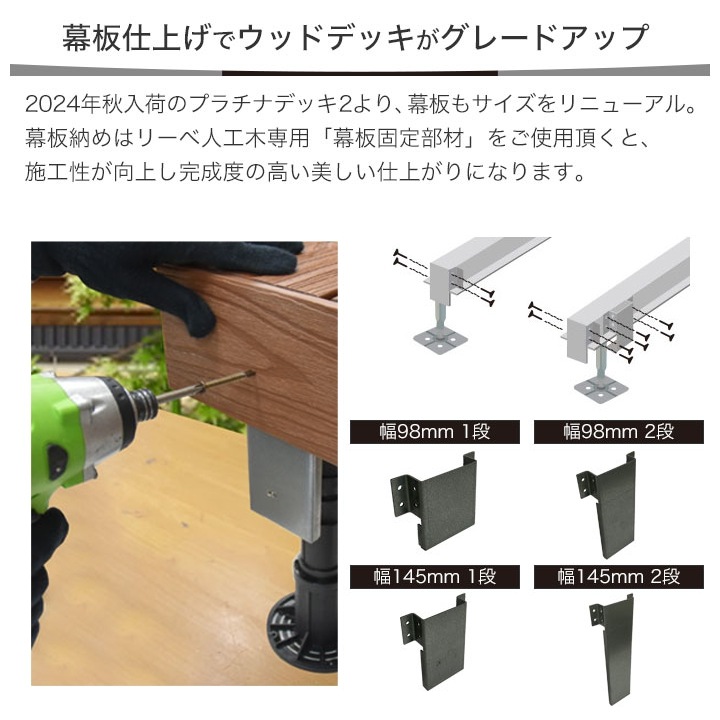 幕板仕上げでウッドデッキがグレードアップ

2024年秋入荷のプラチナデッキ2より、幕板もサイズをリニューアル。
幕板納めはリーベ人工木専用「幕板固定部材」をご使用頂くと、
施工性が向上し完成度の高い美しい仕上がりになります。

幅98mm 1段

幅98mm 2段

幅145mm 1段

幅145mm 2段