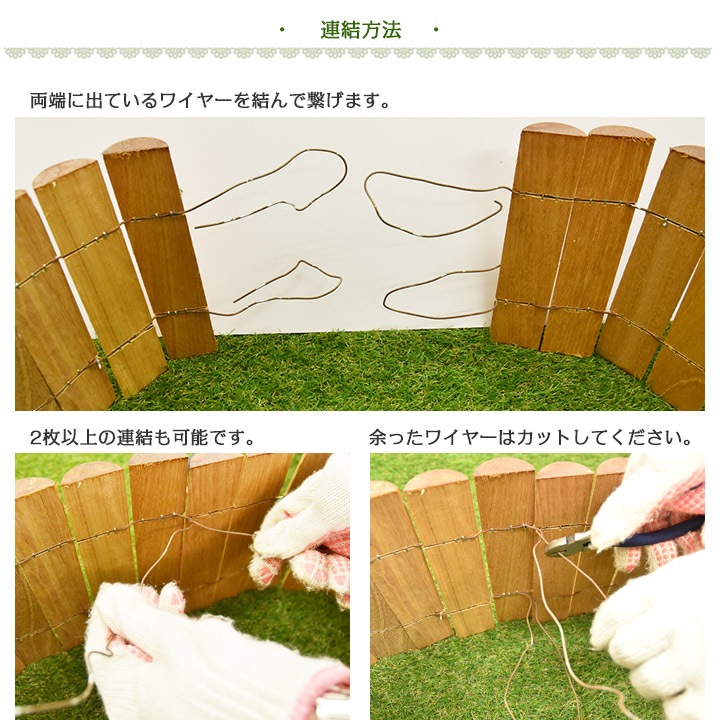 ・　連結方法　・

両端に出ているワイヤーを結んで繋げます。

2枚以上の連結も可能です。

余ったワイヤーはカットしてください。