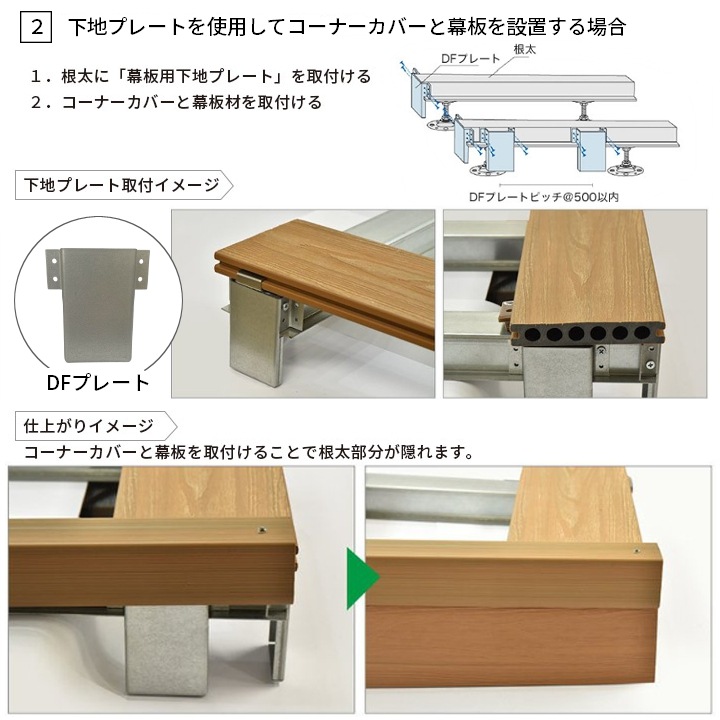 2 下地プレートを使用してコーナーカバーと幕板を設置する場合

1．根太に「幕板用下地プレート」を取付ける
2．コーナーカバーと幕板材を取付ける

DFプレート
根太
DFプレートピッチ@500以内

下地プレート取付イメージ

DFプレート

仕上がりイメージ
コーナーカバーと幕板を取付けることで根太部分が隠れます。