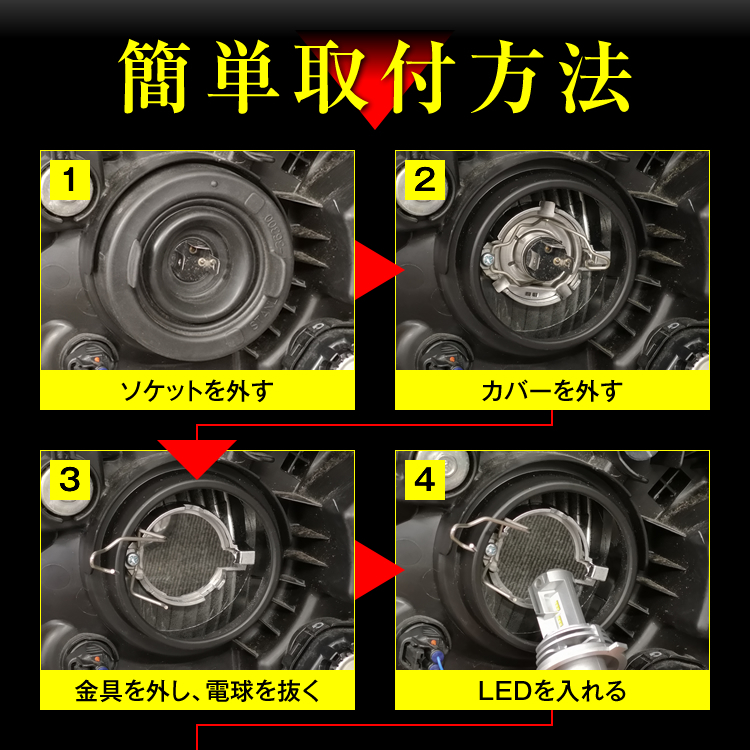 簡単取付方法

1
ソケットを外す

2
カバーを外す

3
金具を外し、電球を抜く

4
LEDを入れる