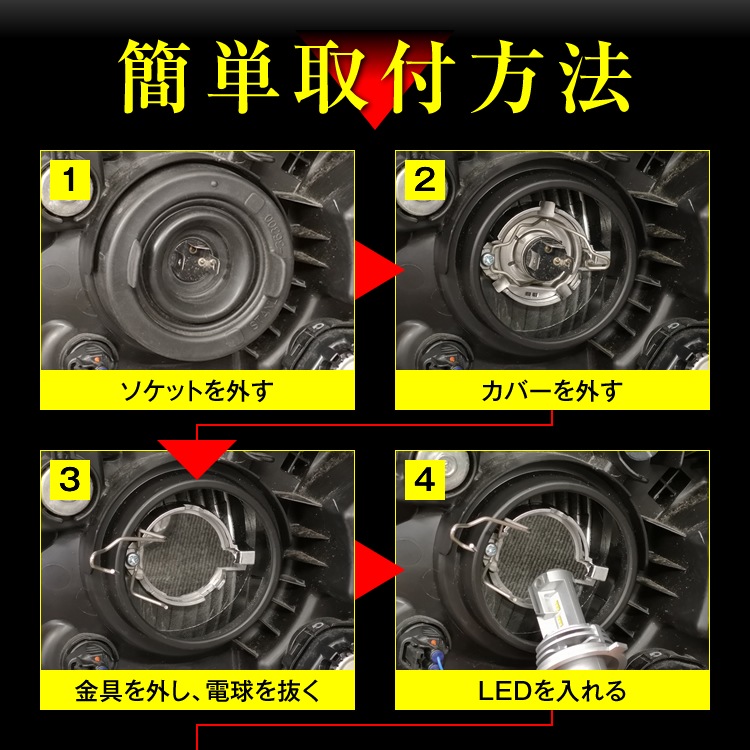 簡単取付方法

1
ソケットを外す

2
カバーを外す

3
金具を外し、電球を抜く

4
LEDを入れる