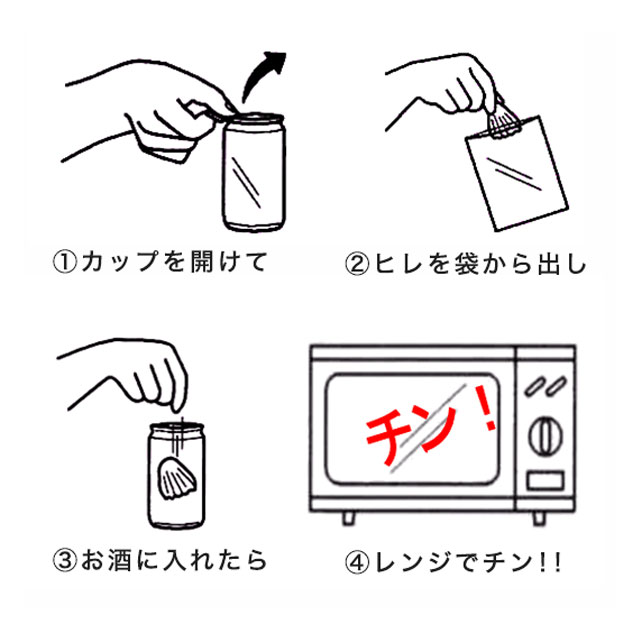 ①カップを開けて

②ヒレを袋から出し

③お酒に入れたら

チン！

④レンジでチン!!