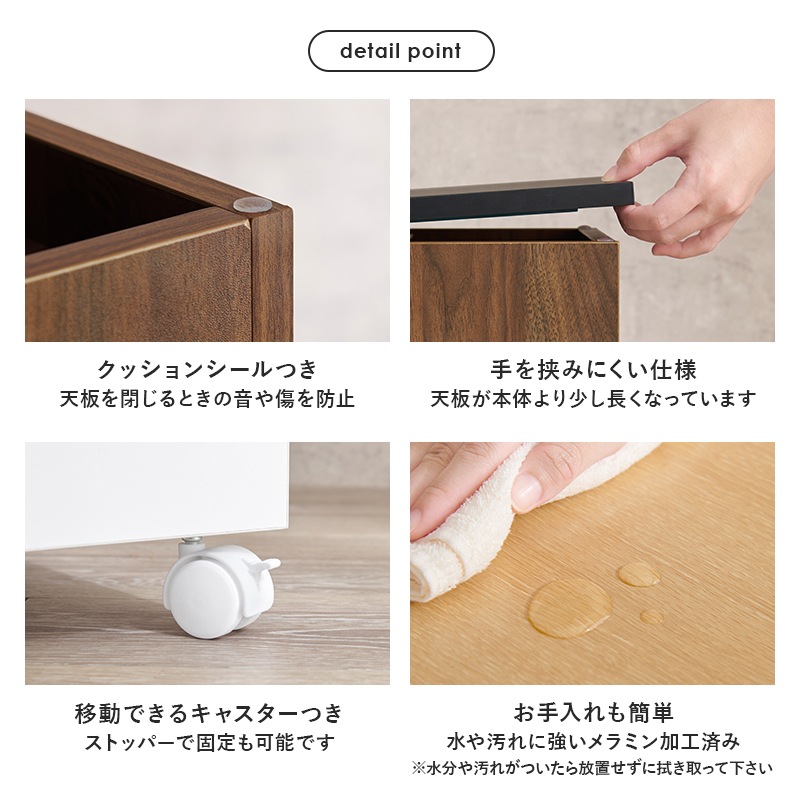 detail point

クッションシールつき
天板を閉じるときの音や傷を防止

手を挟みにくい仕様
天板が本体より少し長くなっています

移動できるキャスターつき
ストッパーで固定も可能です

お手入れも簡単
水や汚れに強いメラミン加工済み
※水分や汚れがついたら放置せずに拭き取って下さい