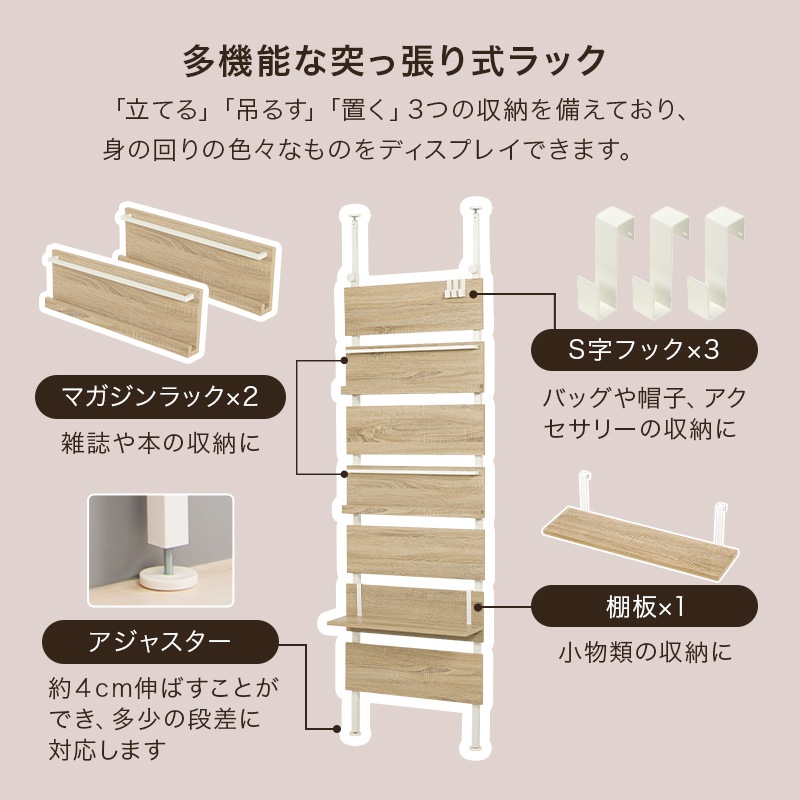 多機能な突っ張り式ラック

「立てる」「吊るす」「置く」3つの収納を備えており、身の回りの色々なものをディスプレイできます。

マガジンラック×2

雑誌や本の収納に

アジャスター

約4cm伸ばすことができ、多少の段差に対応します

S字フック×3

バッグや帽子、アクセサリーの収納に

棚板×1

小物類の収納に