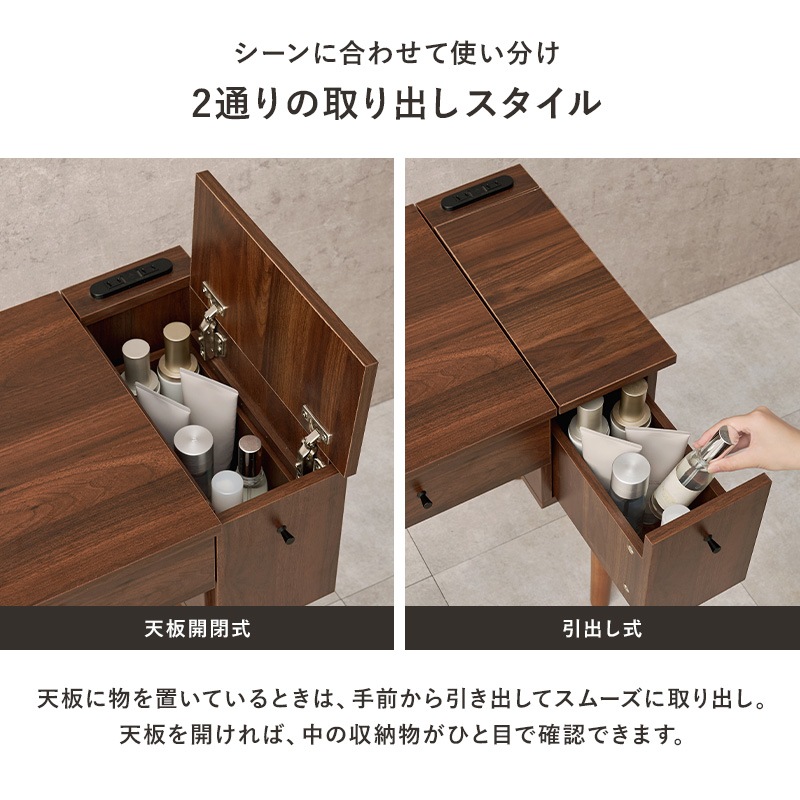 シーンに合わせて使い分け
2通りの取り出しスタイル

天板開閉式

引出し式

天板に物を置いているときは、手前から引き出してスムーズに取り出し。
天板を開ければ、中の収納物がひと目で確認できます。