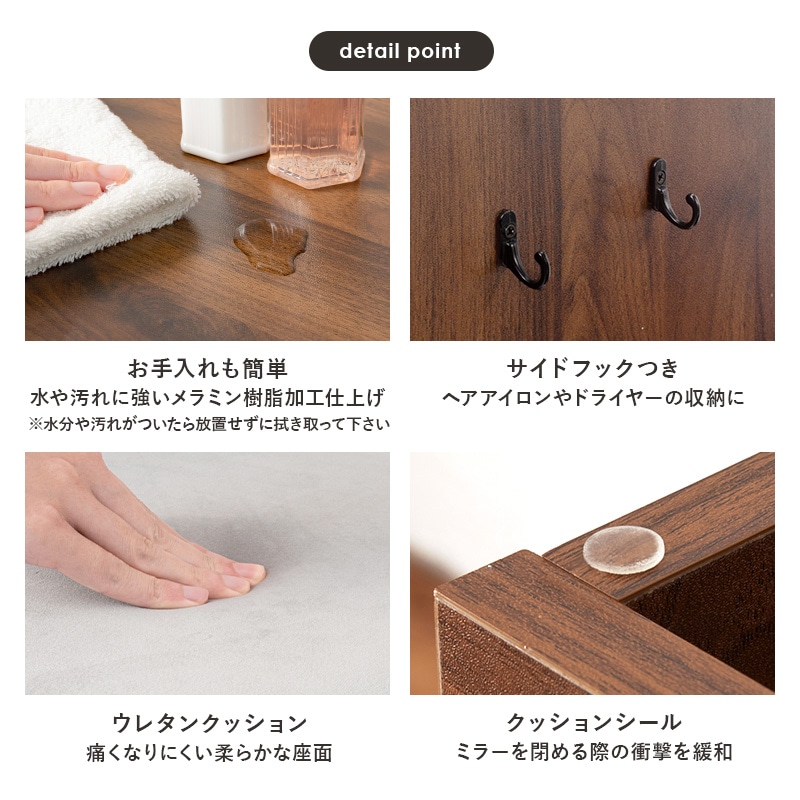 detail point

お手入れも簡単
水や汚れに強いメラミン樹脂加工仕上げ
※水分や汚れがついたら放置せずに拭き取って下さい

サイドフックつき
ヘアアイロンやドライヤーの収納に

ウレタンクッション
痛くなりにくい柔らかな座面

クッションシール
ミラーを閉める際の衝撃を緩和