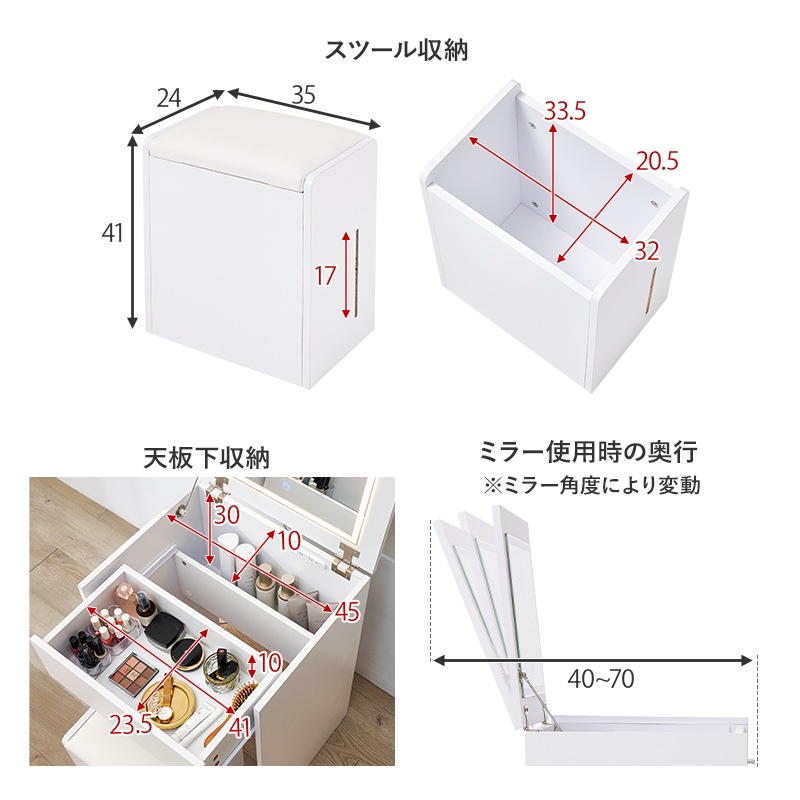 スツール収納

24
35
41
17

33.5
20.5
32

天板下収納

30
10
45
10
23.5
41

ミラー使用時の奥行
※ミラー角度により変動

40~70