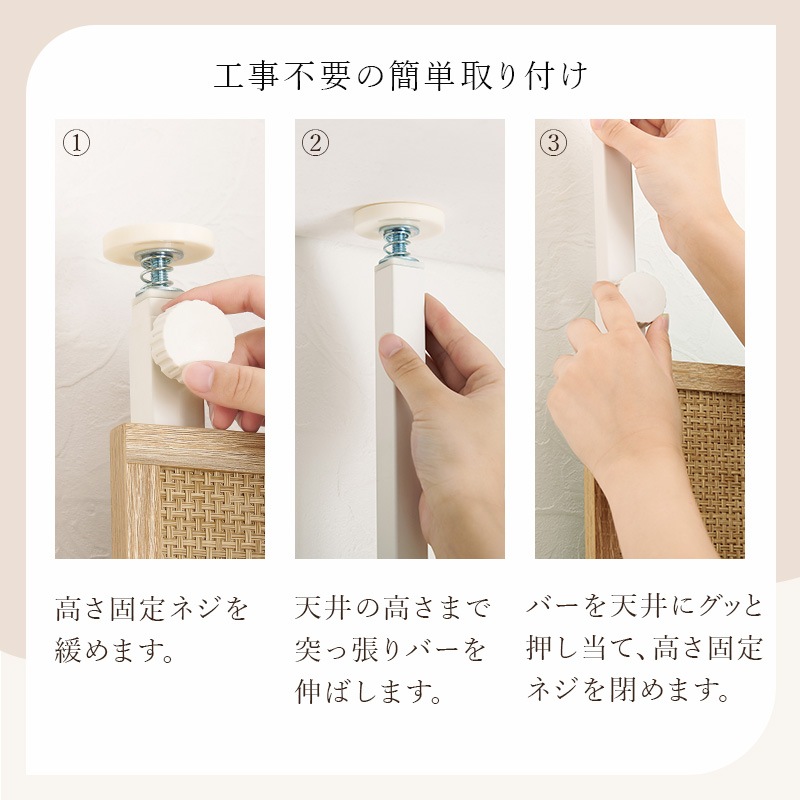 工事不要の簡単取り付け

①

②

③

高さ固定ネジを緩めます。

天井の高さまで突っ張りバーを伸ばします。

バーを天井にグッと押し当て、高さ固定ネジを閉めます。