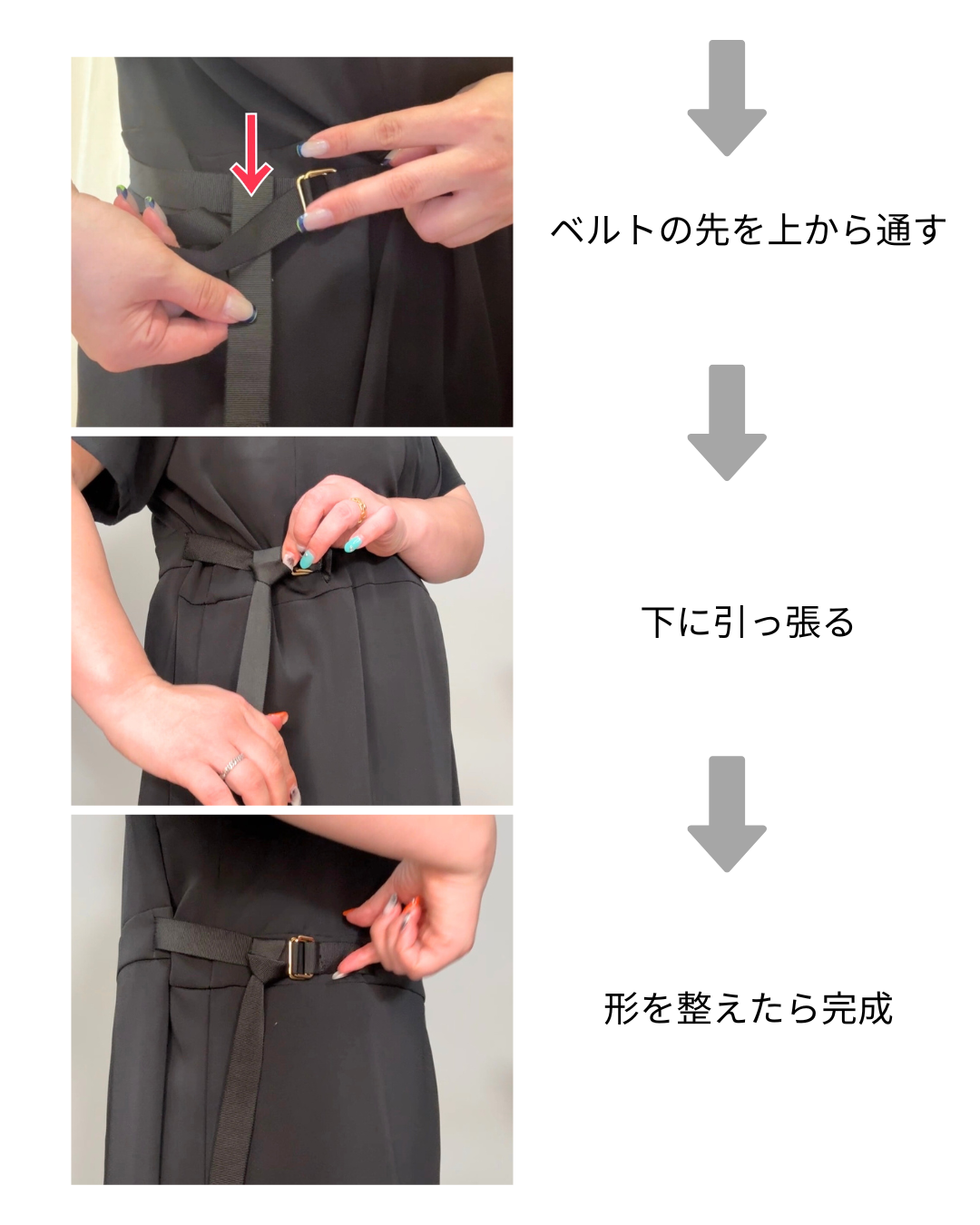 ベルトの先を上から通す

下に引っ張る

形を整えたら完成