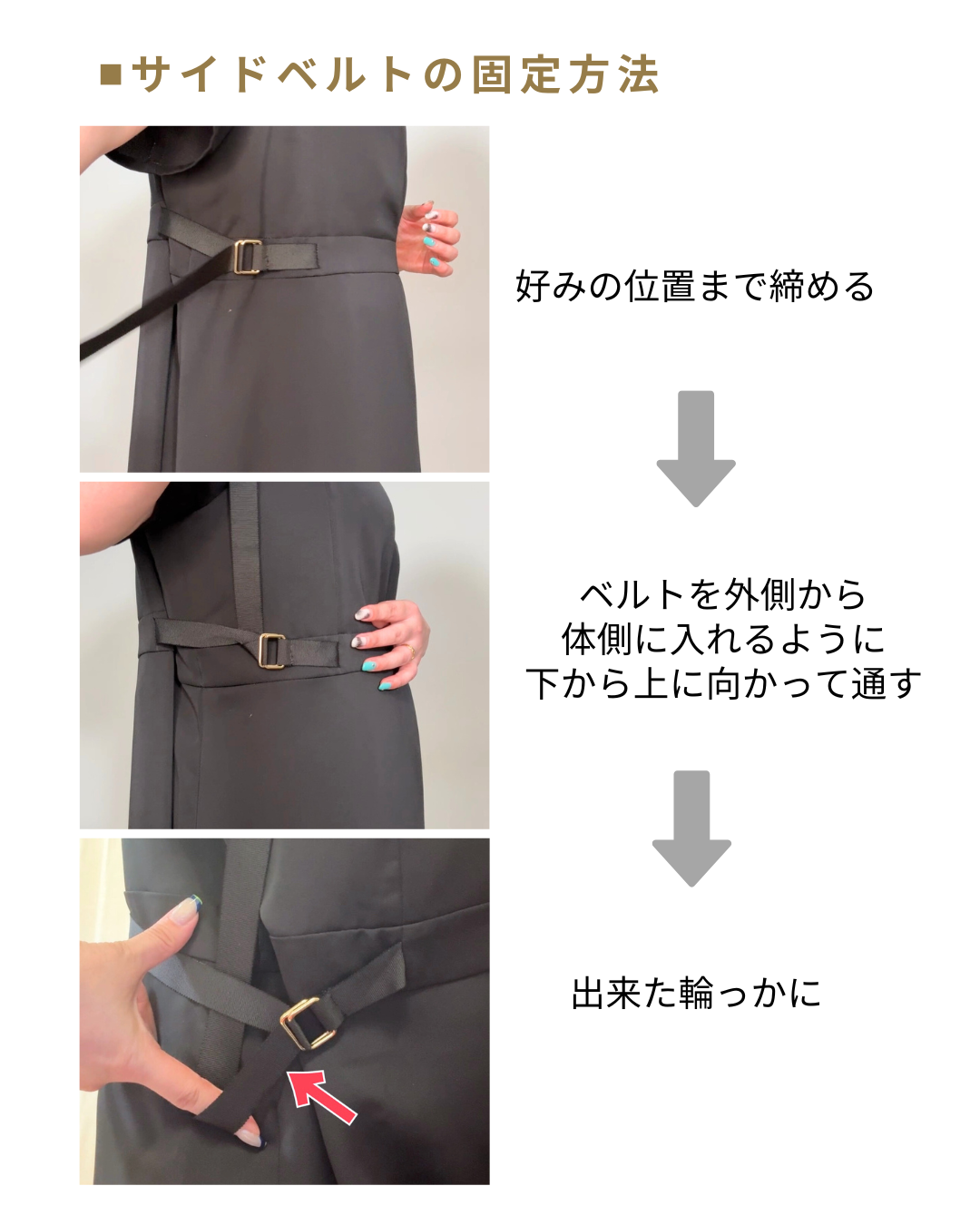 ■サイドベルトの固定方法

好みの位置まで締める

ベルトを外側から
体側に入れるように
下から上に向かって通す

出来た輪っかに