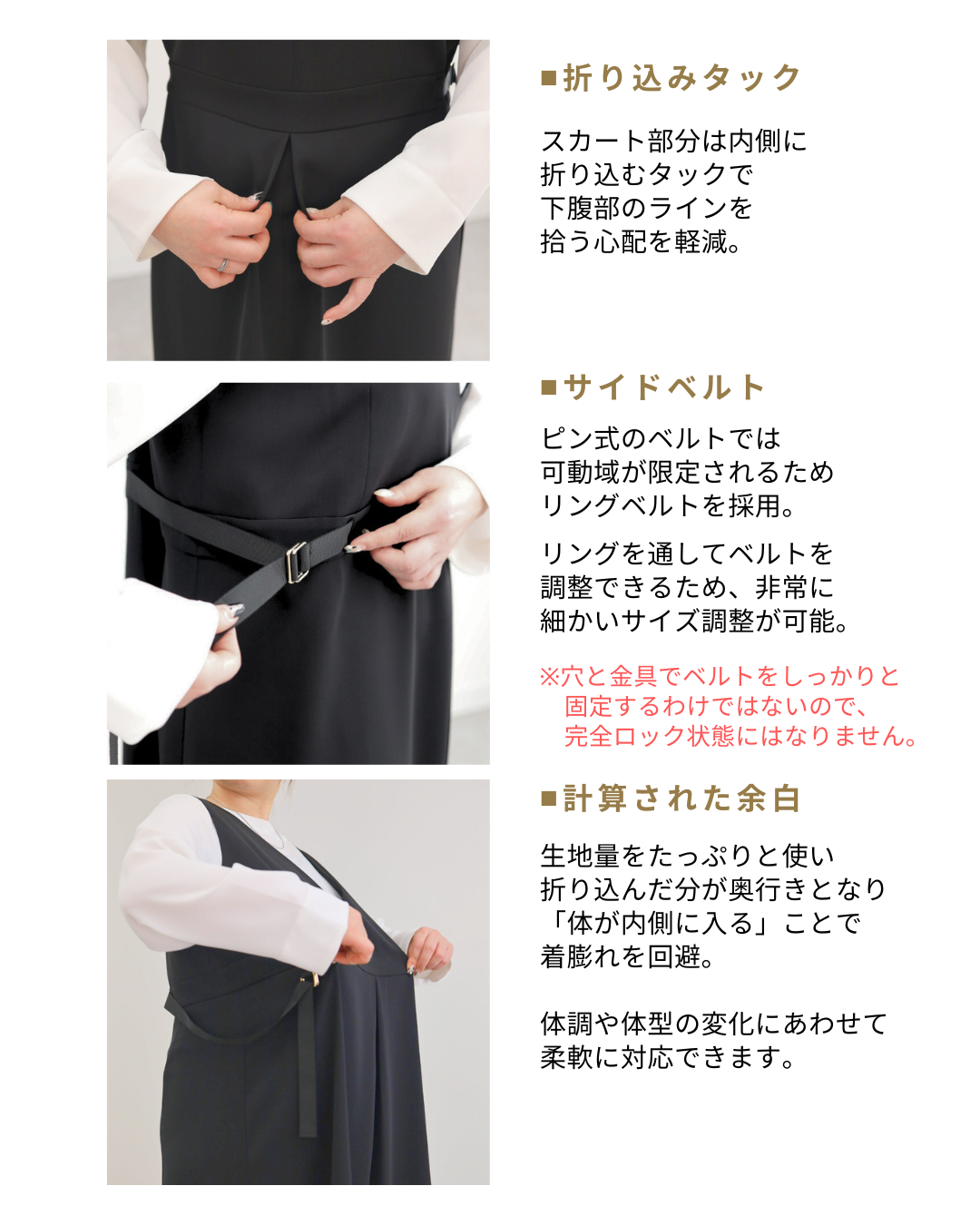 ■折り込みタック

スカート部分は内側に折り込むタックで下腹部のラインを拾う心配を軽減。

■サイドベルト

ピン式のベルトでは可動域が限定されるためリングベルトを採用。

リングを通してベルトを調整できるため、非常に細かいサイズ調整が可能。

※穴と金具でベルトをしっかりと固定するわけではないので、完全ロック状態にはなりません。

■計算された余白

生地量をたっぷりと使い折り込んだ分が奥行きとなり「体が内側に入る」ことで着膨れを回避。

体調や体型の変化にあわせて柔軟に対応できます。