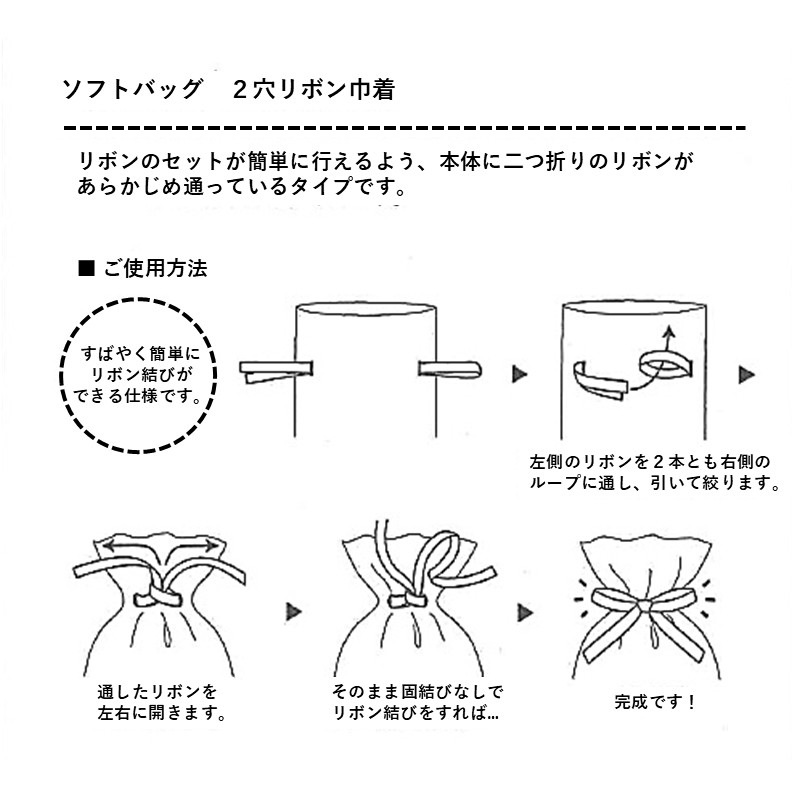 ソフトバッグ　２穴リボン巾着

リボンのセットが簡単に行えるよう、本体に二つ折りのリボンがあらかじめ通っているタイプです。

■ ご使用方法

すばやく簡単にリボン結びができる仕様です。

左側のリボンを２本とも右側のループに通し、引いて絞ります。

通したリボンを左右に開きます。

そのまま固結びなしでリボン結びをすれば…

完成です！