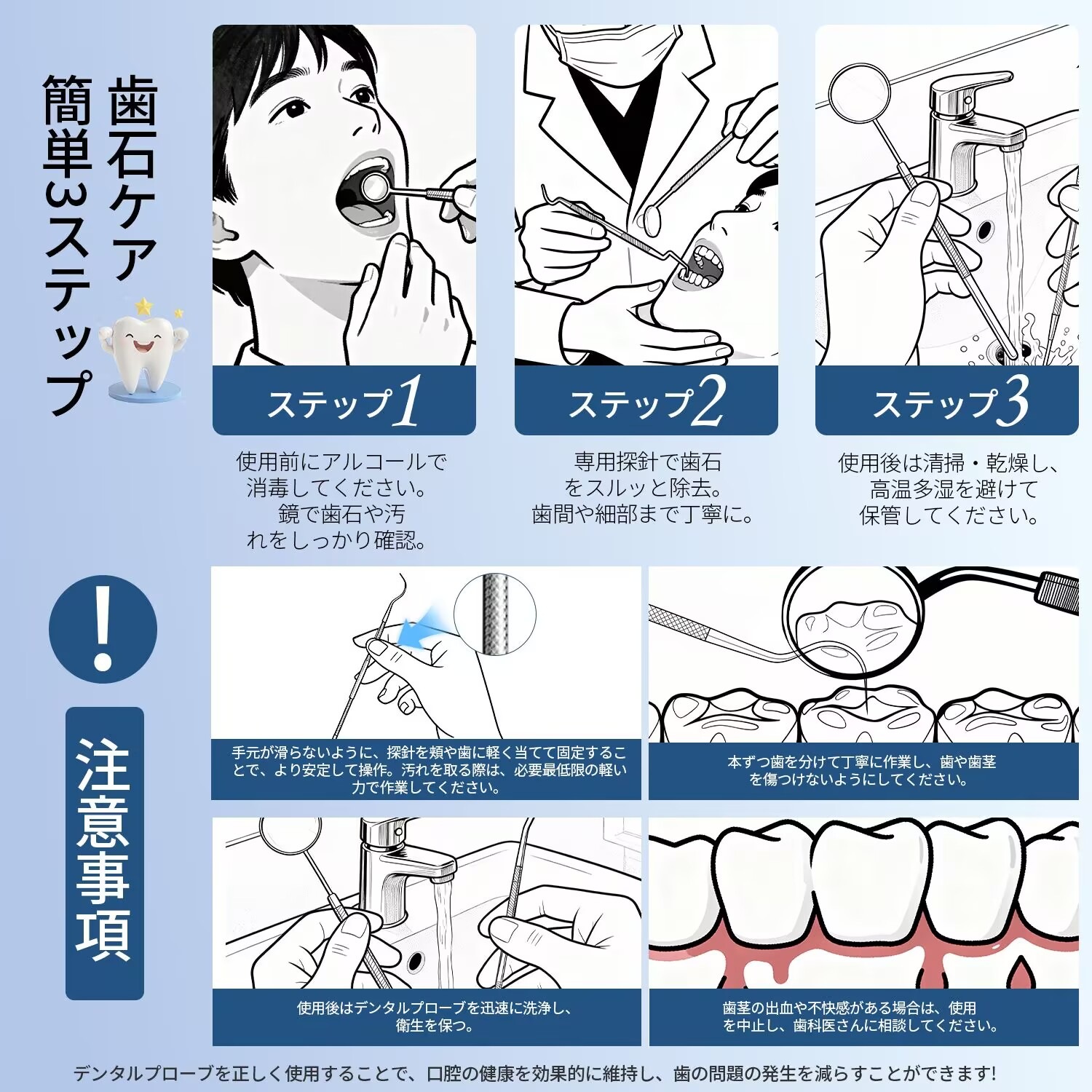 歯石ケア
簡単3ステップ

ステップ1
使用前にアルコールで消毒してください。鏡で歯石や汚れをしっかり確認。

ステップ2
専用探針で歯石をスルッと除去。歯間や細部まで丁寧に。

ステップ3
使用後は清掃・乾燥し、高温多湿を避けて保管してください。

!
注意事項

手元が滑らないように、探針を頬や歯に軽く当てて固定することで、より安定して操作。汚れを取る際は、必要最低限の軽い力で作業してください。

本ずつ歯を分けて丁寧に作業し、歯や歯茎を傷つけないようにしてください。

使用後はデンタルプローブを迅速に洗浄し、衛生を保つ。

歯茎の出血や不快感がある場合は、使用を中止し、歯科医さんに相談してください。

デンタルプローブを正しく使用することで、口腔の健康を効果的に維持し、歯の問題の発生を減らすことができます!