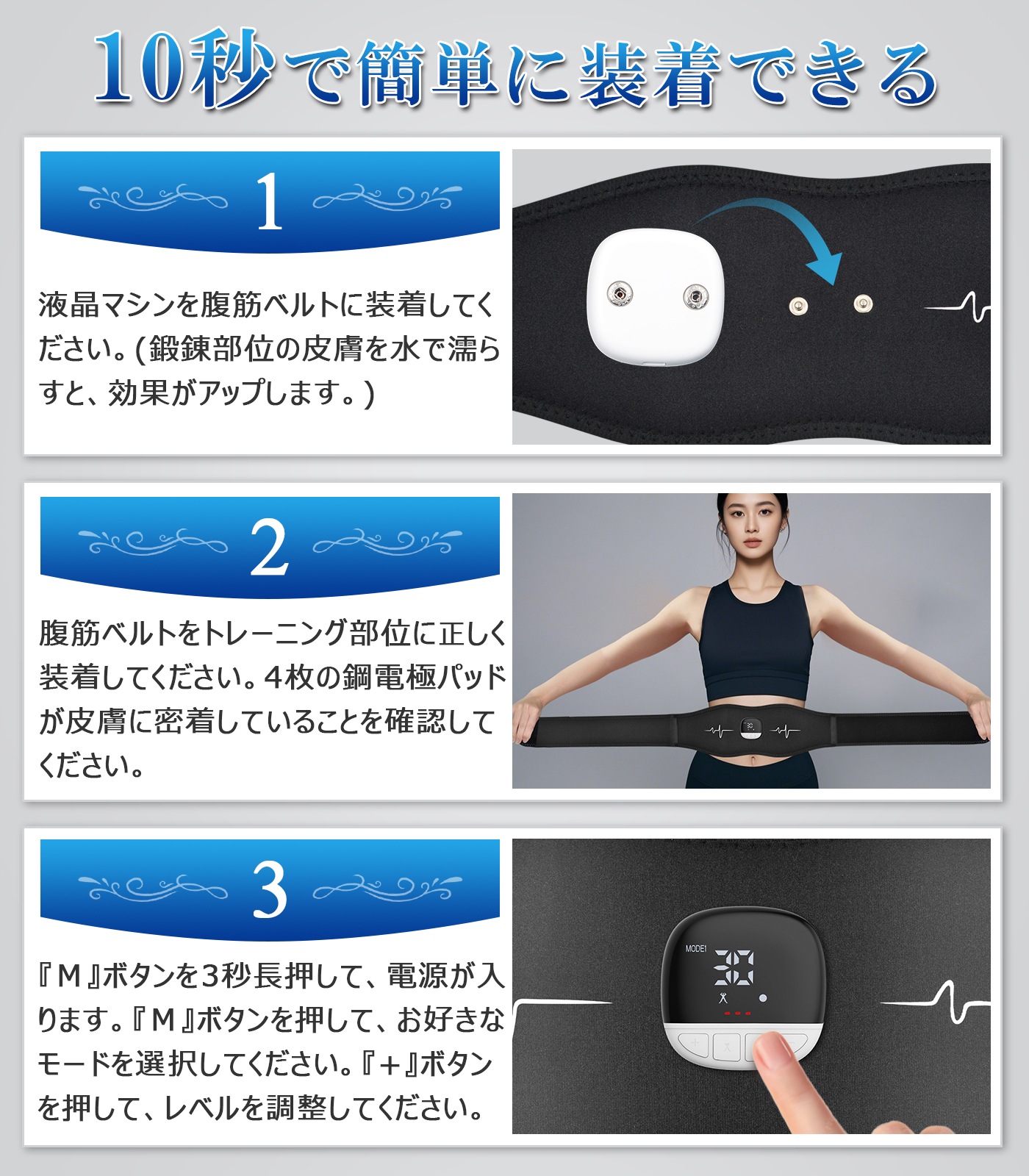 10秒で簡単に装着できる

1

液晶マシンを腹筋ベルトに装着してください。(鍛錬部位の皮膚を水で濡らすと、効果がアップします。)

2

腹筋ベルトをトレーニング部位に正しく装着してください。4枚の鋼電極パッドが皮膚に密着していることを確認してください。

3

『M』ボタンを3秒長押して、電源が入ります。『M』ボタンを押して、お好きなモードを選択してください。『+』ボタンを押して、レベルを調整してください。

MODE1
30