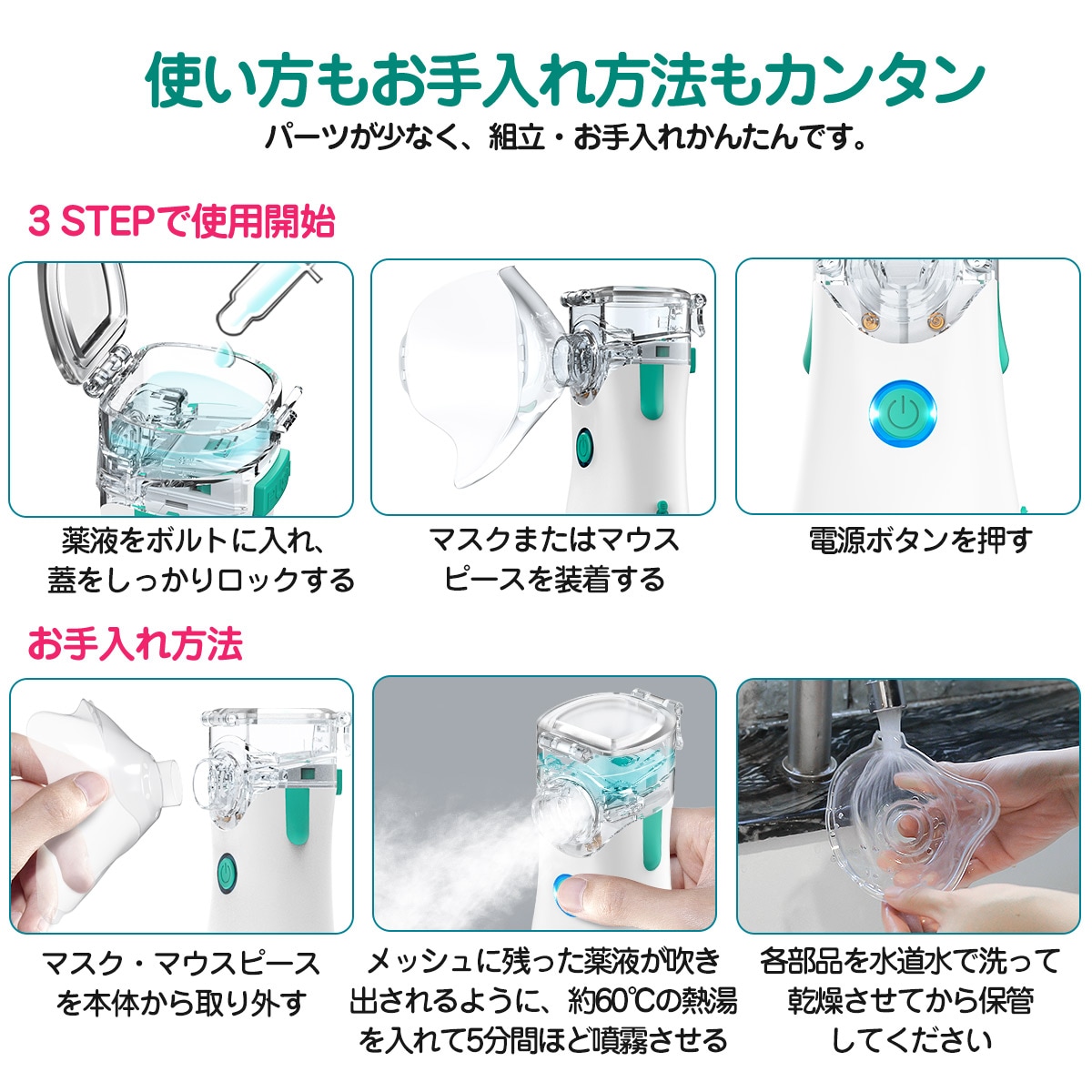 使い方もお手入れ方法もカンタン

パーツが少なく、組立・お手入れかんたんです。

3 STEPで使用開始

薬液をボルトに入れ、蓋をしっかりロックする

マスクまたはマウスピースを装着する

電源ボタンを押す

お手入れ方法

マスク・マウスピースを本体から取り外す

メッシュに残った薬液が吹き出されるように、約60℃の熱湯を入れて5分間ほど噴霧させる

各部品を水道水で洗って乾燥させてから保管してください