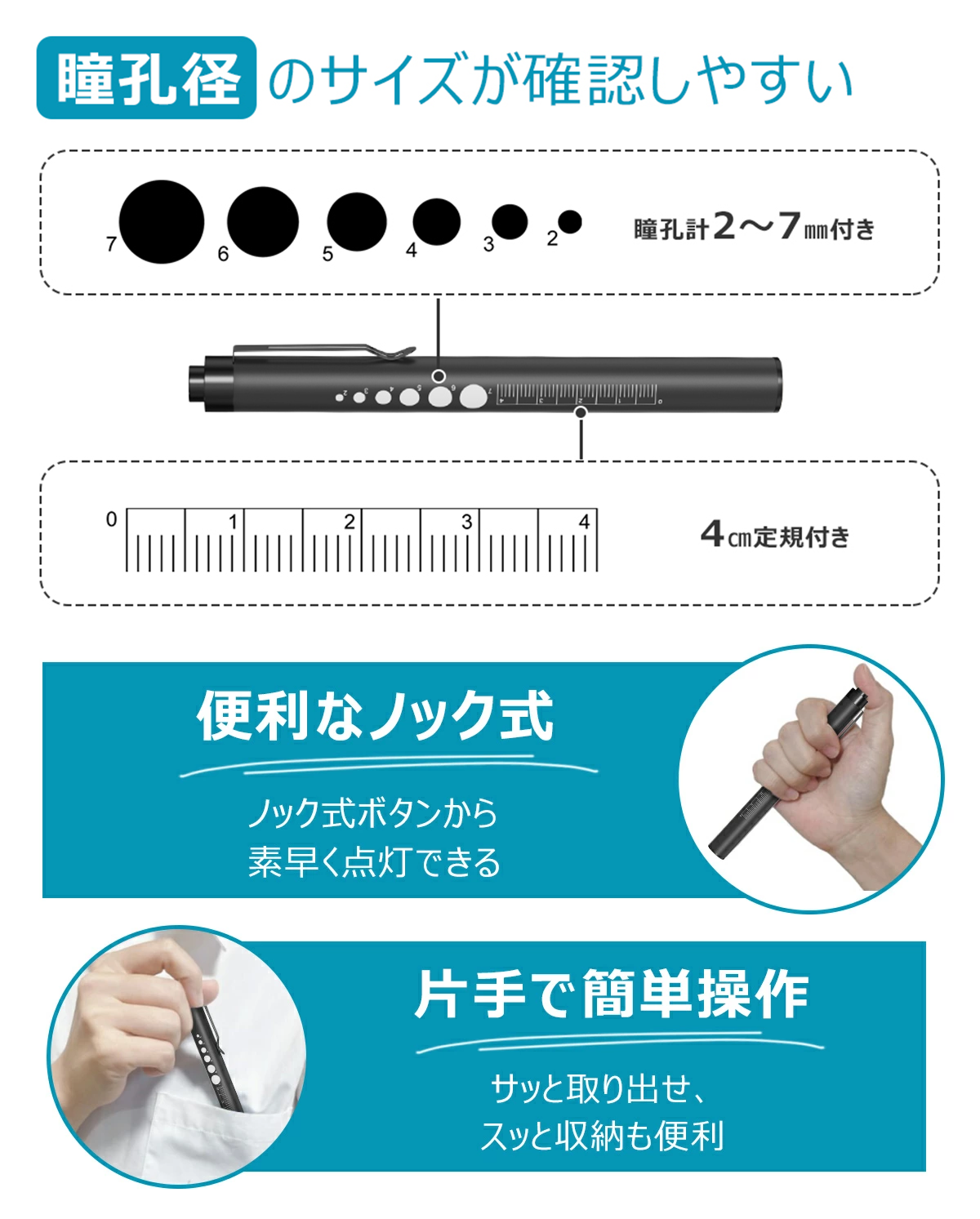 瞳孔径のサイズが確認しやすい

7 6 5 4 3 2

瞳孔計2〜7㎜付き

0 1 2 3 4

4㎝定規付き

便利なノック式

ノック式ボタンから
素早く点灯できる

片手で簡単操作

サッと取り出せ、
スッと収納も便利