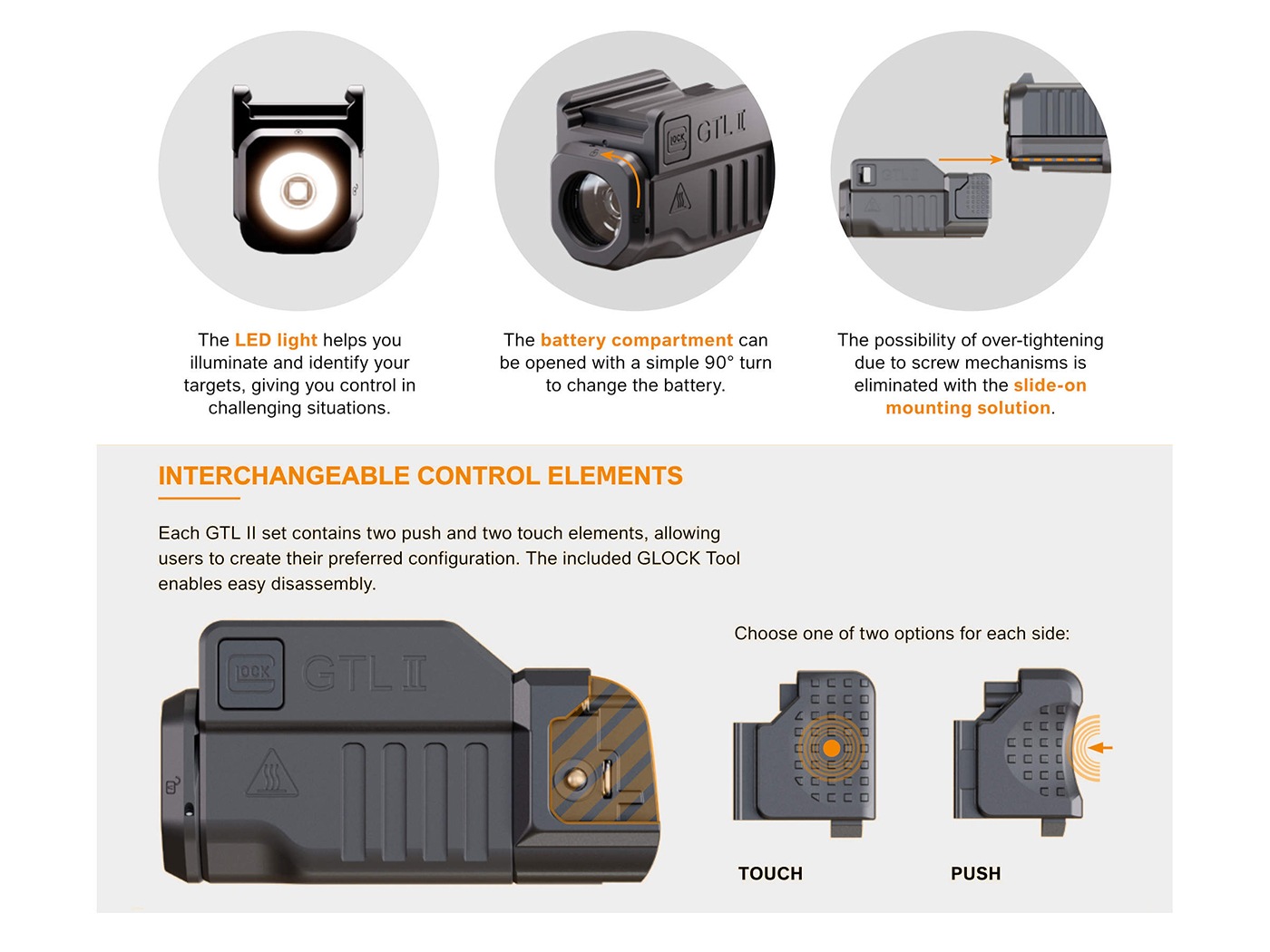 GLOCK GTL II

The LED light helps you illuminate and identify your targets, giving you control in challenging situations.

The battery compartment can be opened with a simple 90° turn to change the battery.

The possibility of over-tightening due to screw mechanisms is eliminated with the slide-on mounting solution.

INTERCHANGEABLE CONTROL ELEMENTS

Each GTL II set contains two push and two touch elements, allowing users to create their preferred configuration. The included GLOCK Tool enables easy disassembly.

GLOCK GTL II

Choose one of two options for each side:

TOUCH

PUSH