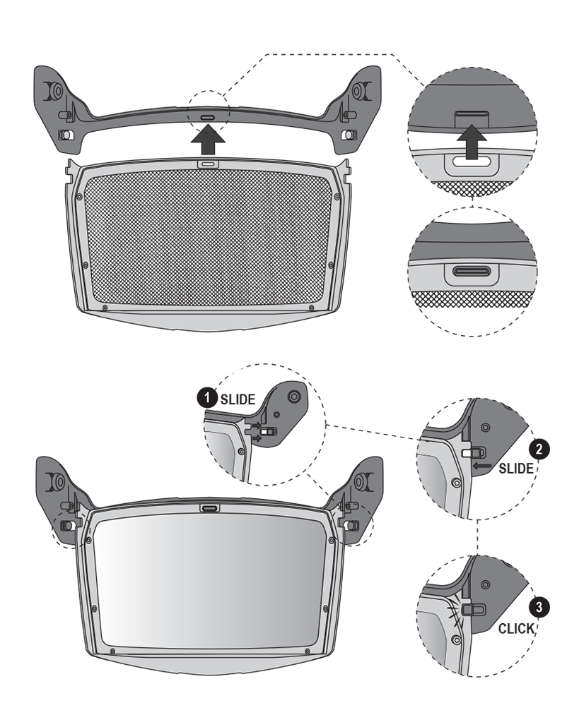 1 SLIDE

2 SLIDE

3 CLICK