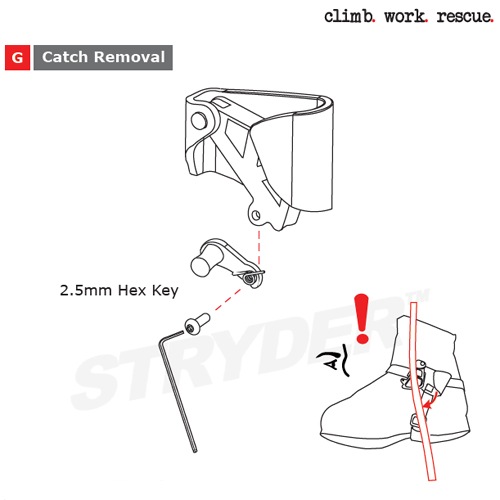 climb. work. rescue.

G Catch Removal

2.5mm Hex Key

STRYDER™

!