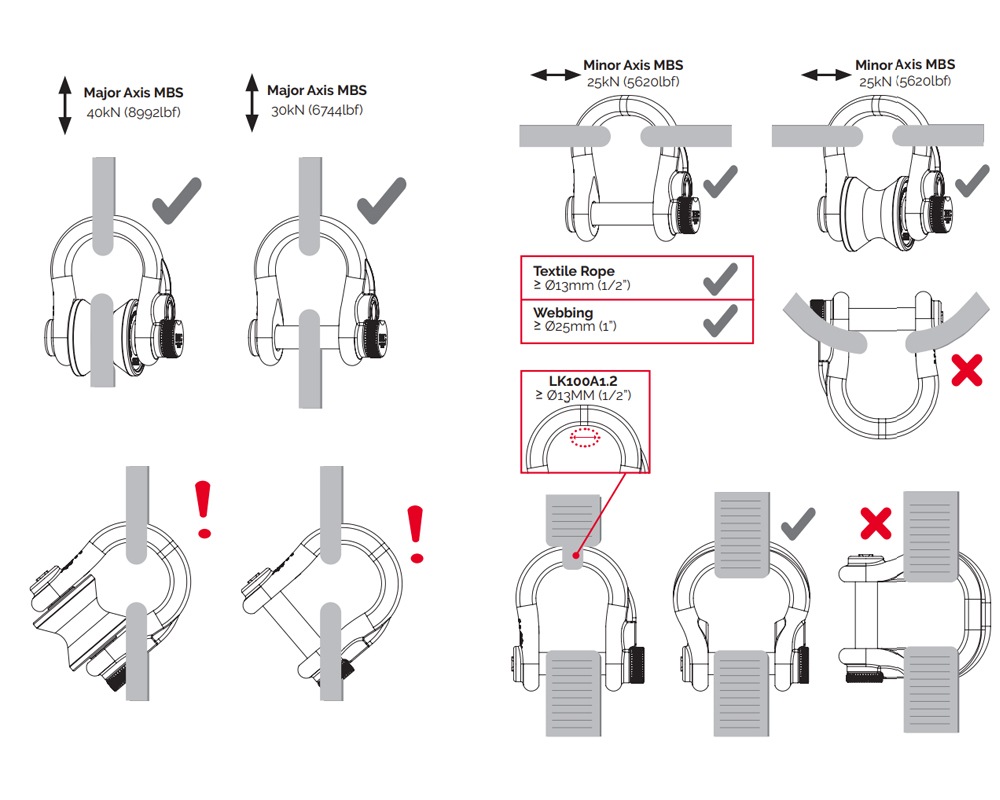 Major Axis MBS
40kN (8992lbf)

Major Axis MBS
30kN (6744lbf)

Minor Axis MBS
25kN (5620lbf)

Minor Axis MBS
25kN (5620lbf)

Textile Rope
≥ Ø13mm (1/2")

Webbing
≥ Ø25mm (1")

LK100A1.2
≥ Ø13MM (1/2")