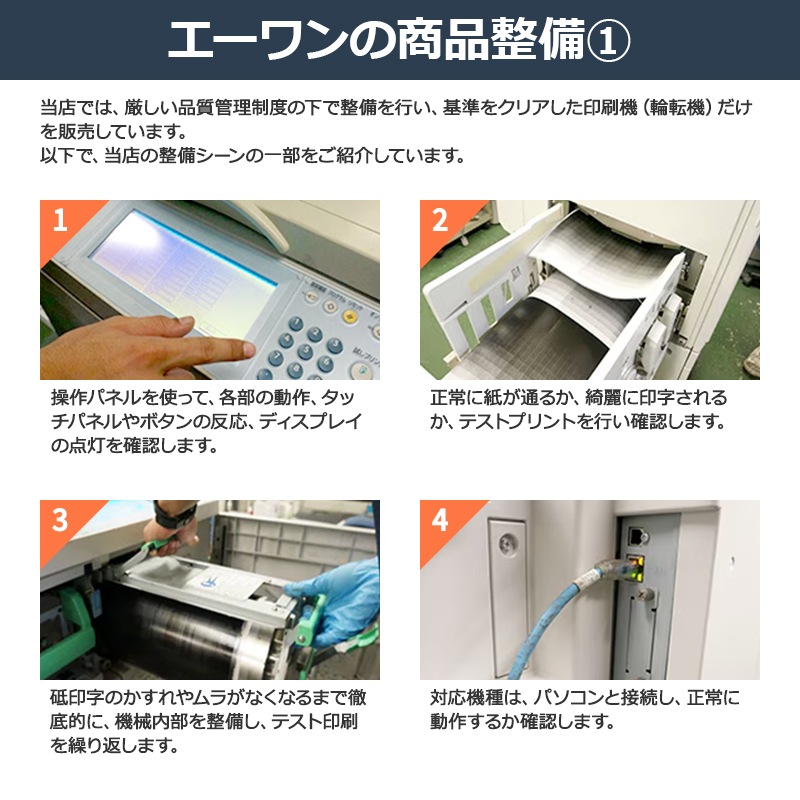 エーワンの商品整備①

当店では、厳しい品質管理制度の下で整備を行い、基準をクリアした印刷機（輪転機）だけを販売しています。
以下で、当店の整備シーンの一部をご紹介しています。

1

操作パネルを使って、各部の動作、タッチパネルやボタンの反応、ディスプレイの点灯を確認します。

2

正常に紙が通るか、綺麗に印字されるか、テストプリントを行い確認します。

3

砥印字のかすれやムラがなくなるまで徹底的に、機械内部を整備し、テスト印刷を繰り返します。

4

対応機種は、パソコンと接続し、正常に動作するか確認します。