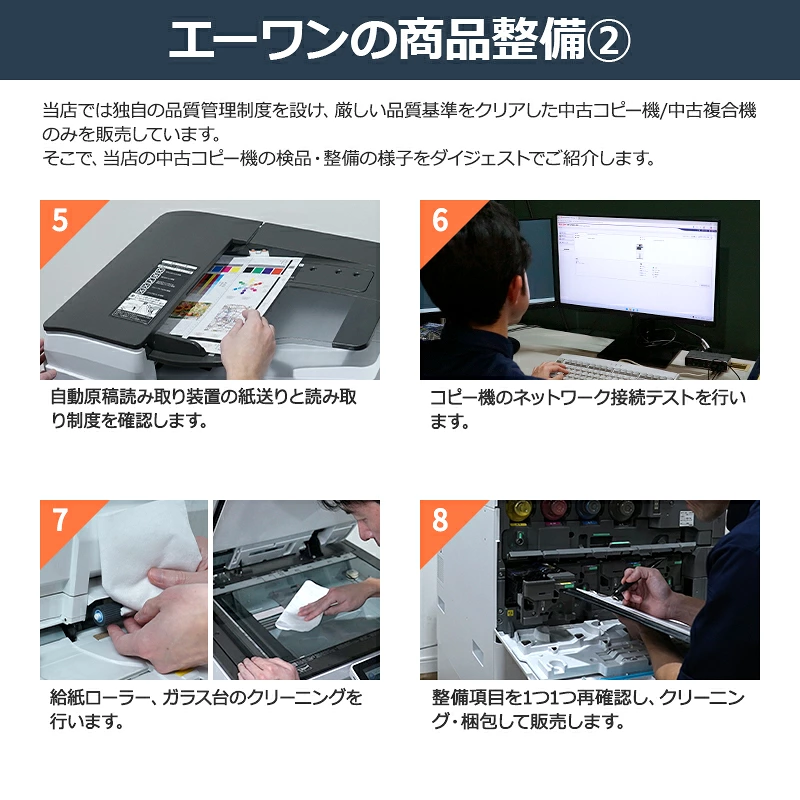 エーワンの商品整備②

当店では独自の品質管理制度を設け、厳しい品質基準をクリアした中古コピー機/中古複合機のみを販売しています。
そこで、当店の中古コピー機の検品・整備の様子をダイジェストでご紹介します。

5

自動原稿読み取り装置の紙送りと読み取り制度を確認します。

6

コピー機のネットワーク接続テストを行います。

7

給紙ローラー、ガラス台のクリーニングを行います。

8

整備項目を1つ1つ再確認し、クリーニング・梱包して販売します。