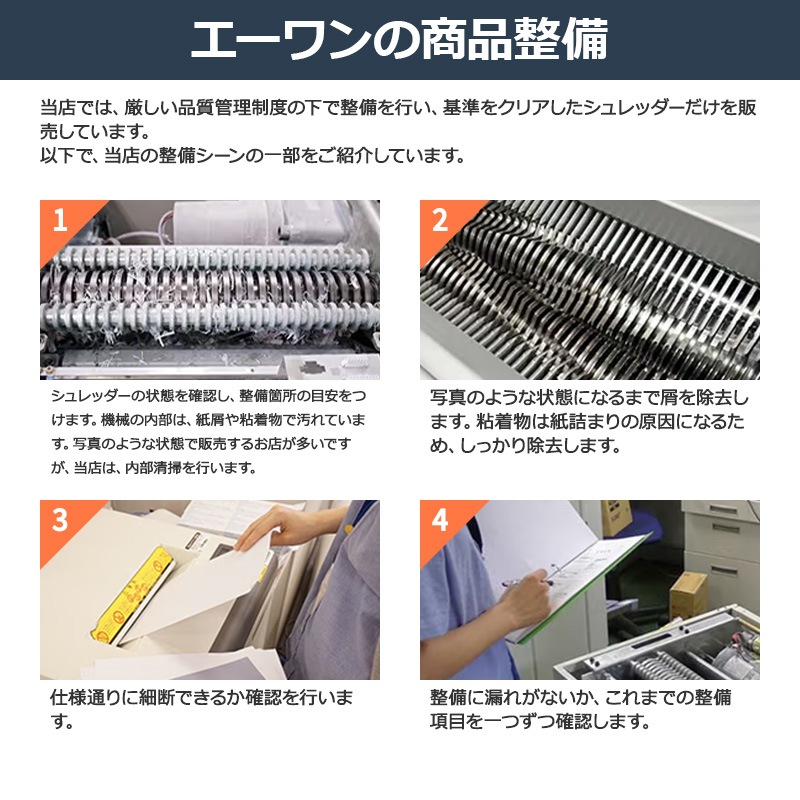 エーワンの商品整備

当店では、厳しい品質管理制度の下で整備を行い、基準をクリアしたシュレッダーだけを販売しています。
以下で、当店の整備シーンの一部をご紹介しています。

1

シュレッダーの状態を確認し、整備箇所の目安をつけます。機械の内部は、紙屑や粘着物で汚れています。写真のような状態で販売するお店が多いですが、当店は、内部清掃を行います。

2

写真のような状態になるまで屑を除去します。粘着物は紙詰まりの原因になるため、しっかり除去します。

3

仕様通りに細断できるか確認を行います。

4

整備に漏れがないか、これまでの整備項目を一つずつ確認します。