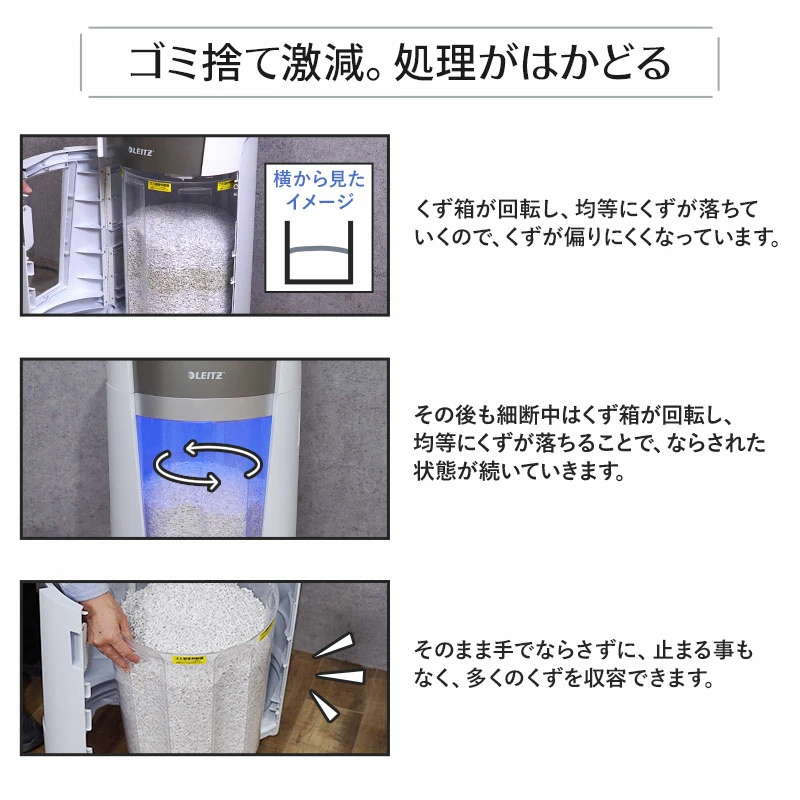 ゴミ捨て激減。処理がはかどる

LEITZ

横から見たイメージ

くず箱が回転し、均等にくずが落ちていくので、くずが偏りにくくなっています。

LEITZ

その後も細断中はくず箱が回転し、均等にくずが落ちることで、ならされた状態が続いていきます。

そのまま手でならさずに、止まる事もなく、多くのくずを収容できます。