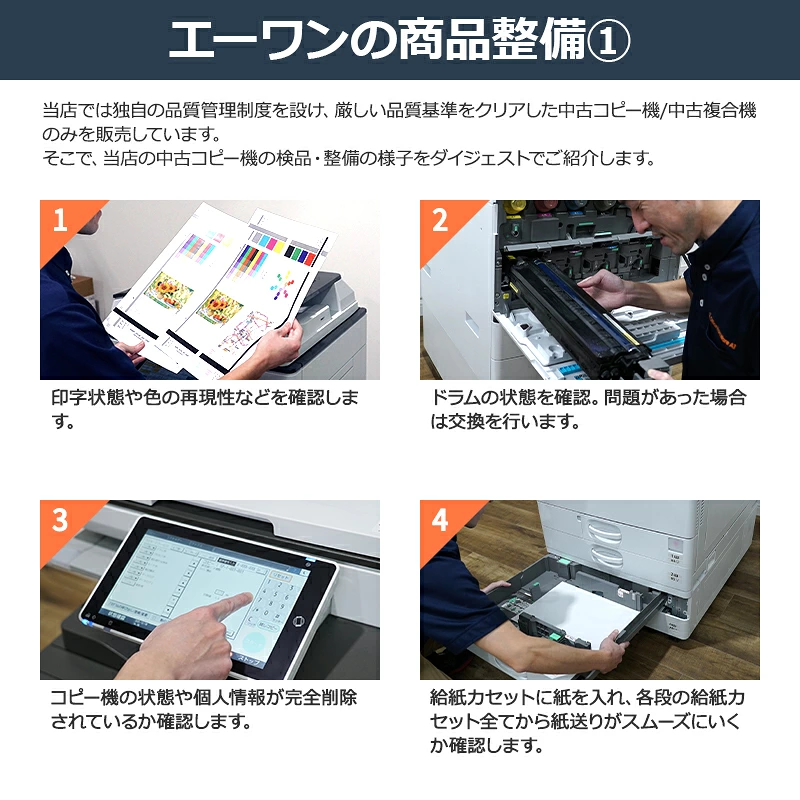 エーワンの商品整備①

当店では独自の品質管理制度を設け、厳しい品質基準をクリアした中古コピー機/中古複合機のみを販売しています。
そこで、当店の中古コピー機の検品・整備の様子をダイジェストでご紹介します。

1

印字状態や色の再現性などを確認します。

2

ドラムの状態を確認。問題があった場合は交換を行います。

3

コピー機の状態や個人情報が完全削除されているか確認します。

4

給紙カセットに紙を入れ、各段の給紙カセット全てから紙送りがスムーズにいくか確認します。