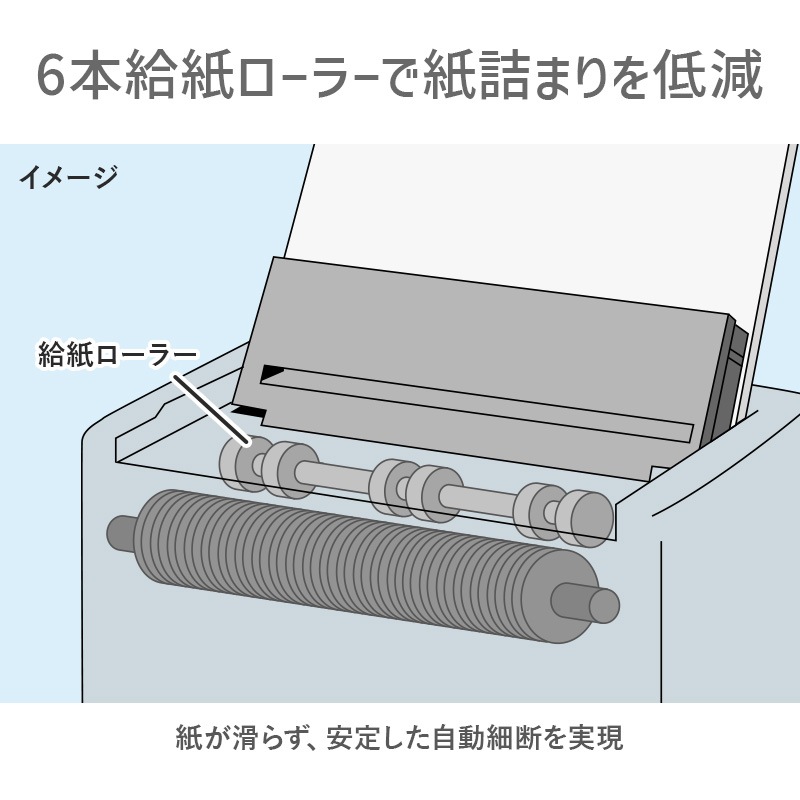 6本給紙ローラーで紙詰まりを低減

イメージ

給紙ローラー

紙が滑らず、安定した自動細断を実現