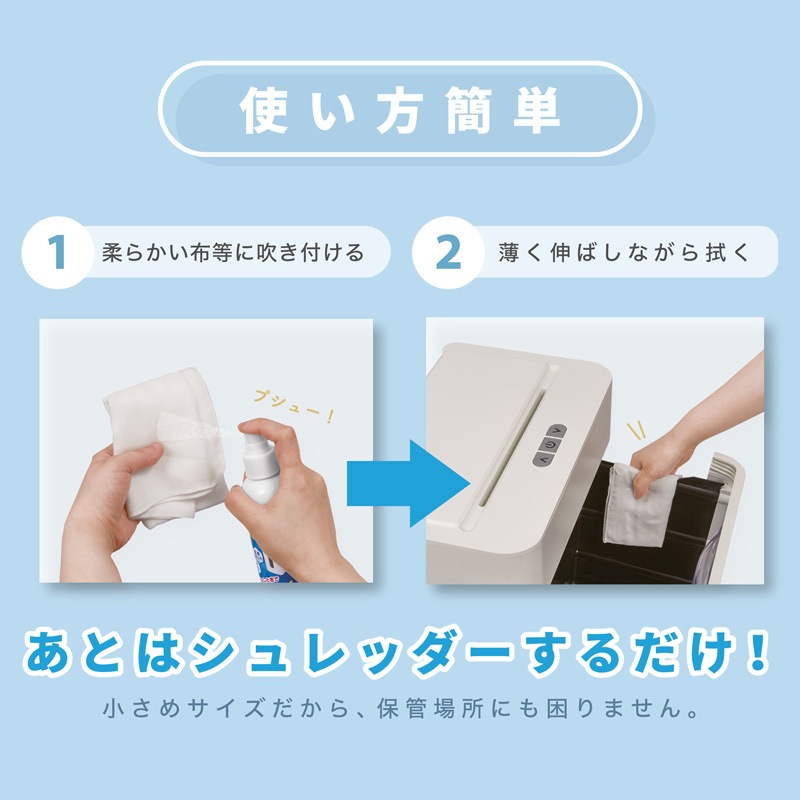 使い方簡単

1 柔らかい布等に吹き付ける

2 薄く伸ばしながら拭く

プシュー！

あとはシュレッダーするだけ！

小さめサイズだから、保管場所にも困りません。