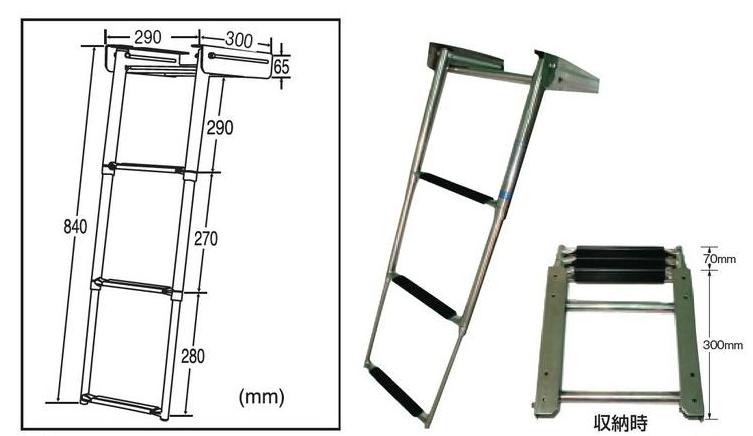 290
300
65
290
840
270
280
(mm)

70mm
300mm
収納時