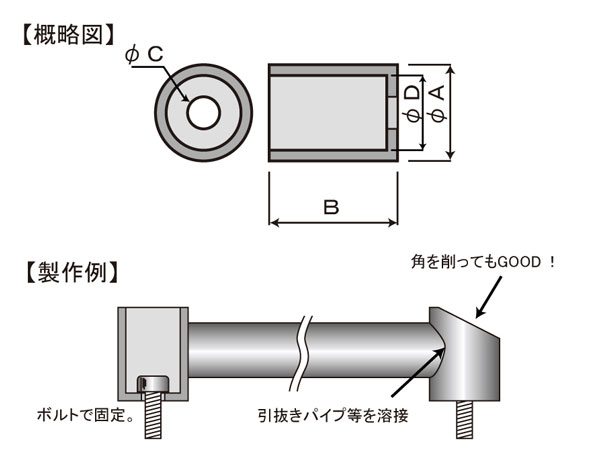 【概略図】

$\phi$ C

$\phi$ D

$\phi$ A

B

【製作例】

角を削ってもGOOD！

ボルトで固定。

引抜きパイプ等を溶接