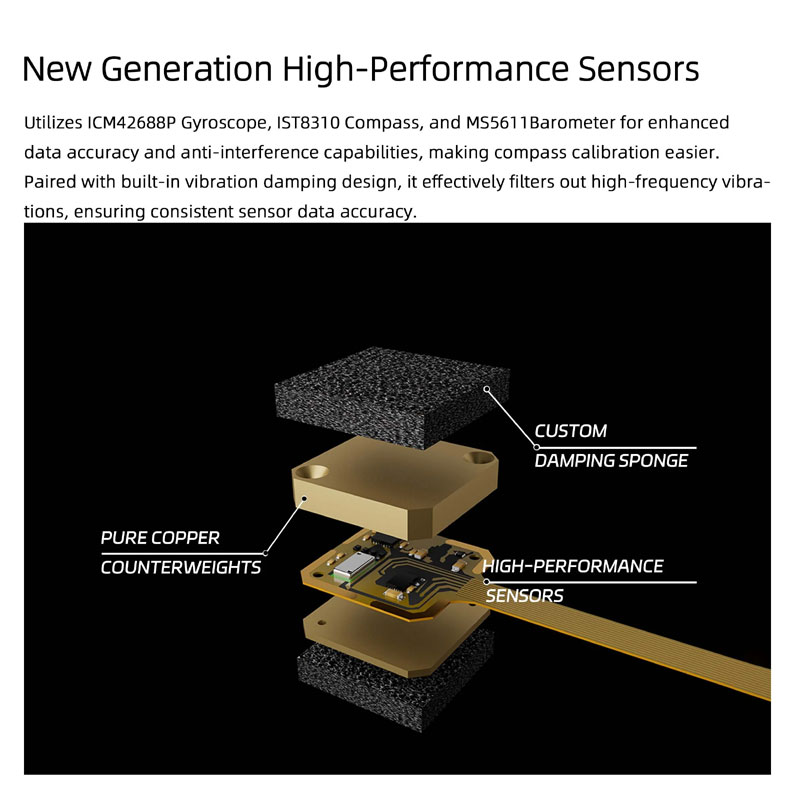 New Generation High-Performance Sensors

Utilizes ICM42688P Gyroscope, IST8310 Compass, and MS5611Barometer for enhanced data accuracy and anti-interference capabilities, making compass calibration easier. Paired with built-in vibration damping design, it effectively filters out high-frequency vibrations, ensuring consistent sensor data accuracy.

CUSTOM
DAMPING SPONGE

PURE COPPER
COUNTERWEIGHTS

HIGH-PERFORMANCE
SENSORS