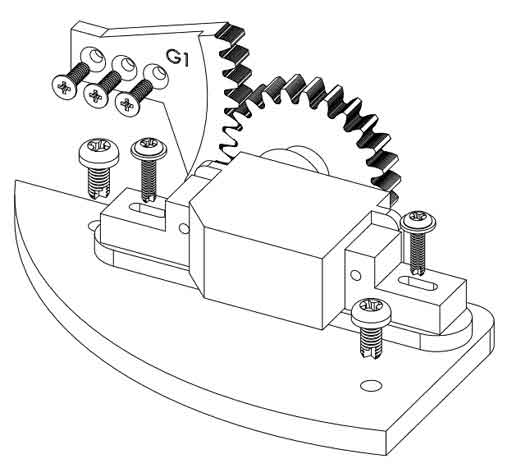 G1