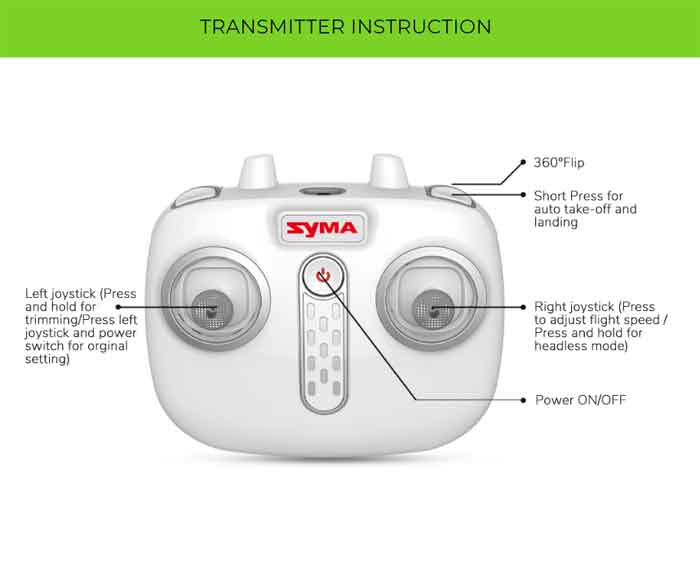 TRANSMITTER INSTRUCTION

360°Flip

Short Press for auto take-off and landing

SYMA

Left joystick (Press and hold for trimming/Press left joystick and power switch for orginal setting)

Right joystick (Press to adjust flight speed / Press and hold for headless mode)

Power ON/OFF