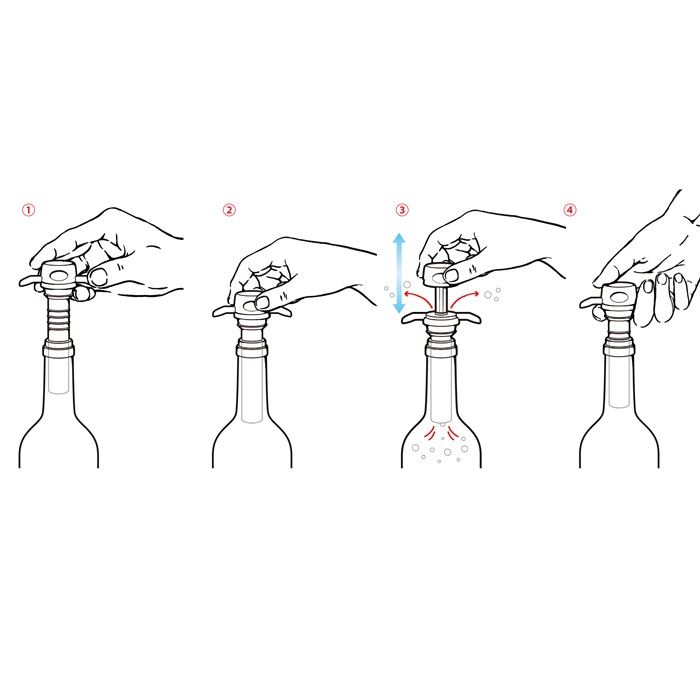 ①

②

③

④