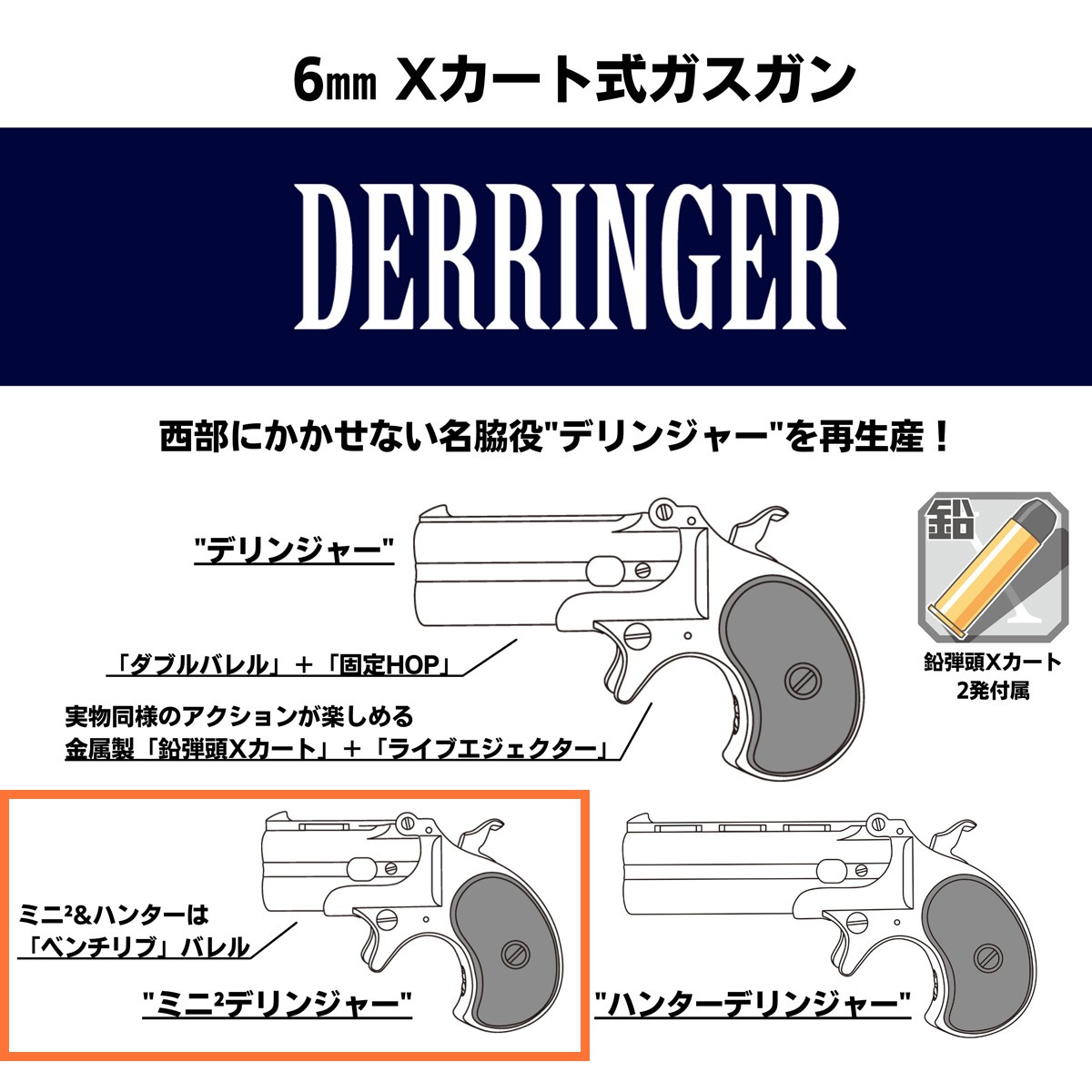 6㎜ Xカート式ガスガン

DERRINGER

西部にかかせない名脇役"デリンジャー"を再生産！

"デリンジャー"

鉛

鉛弾頭Xカート
2発付属

「ダブルバレル」＋「固定HOP」

実物同様のアクションが楽しめる
金属製「鉛弾頭Xカート」＋「ライブエジェクター」

ミニ²&ハンターは
「ベンチリブ」バレル

"ミニ²デリンジャー"

"ハンターデリンジャー"