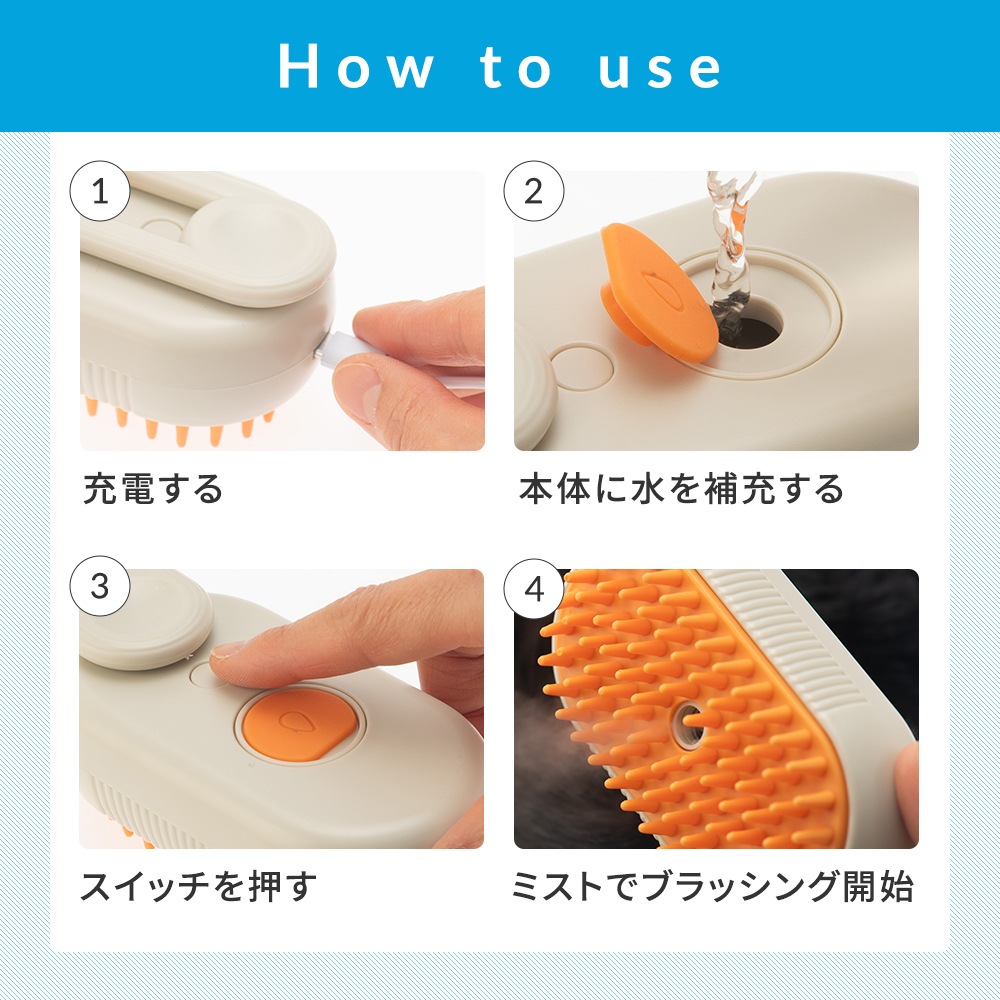 How to use

1

充電する

2

本体に水を補充する

3

スイッチを押す

4

ミストでブラッシング開始