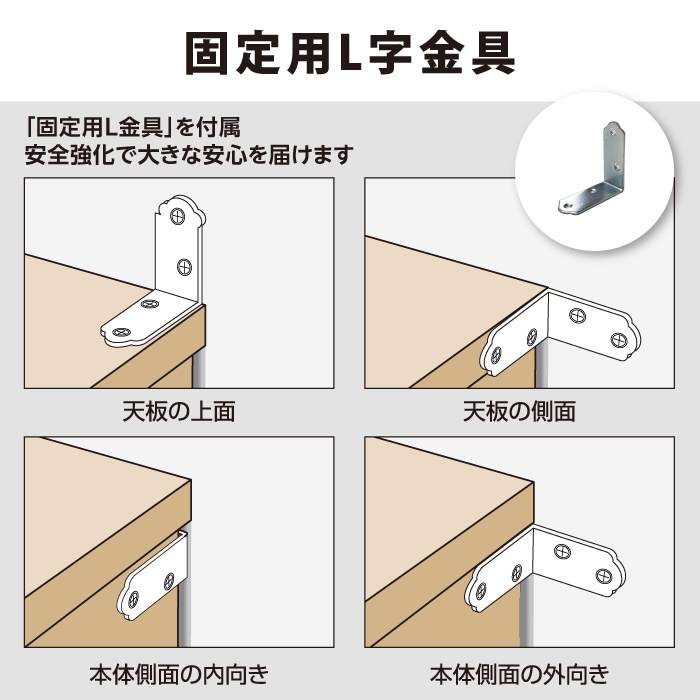 固定用L字金具

「固定用L金具」を付属
安全強化で大きな安心を届けます

天板の上面

天板の側面

本体側面の内向き

本体側面の外向き