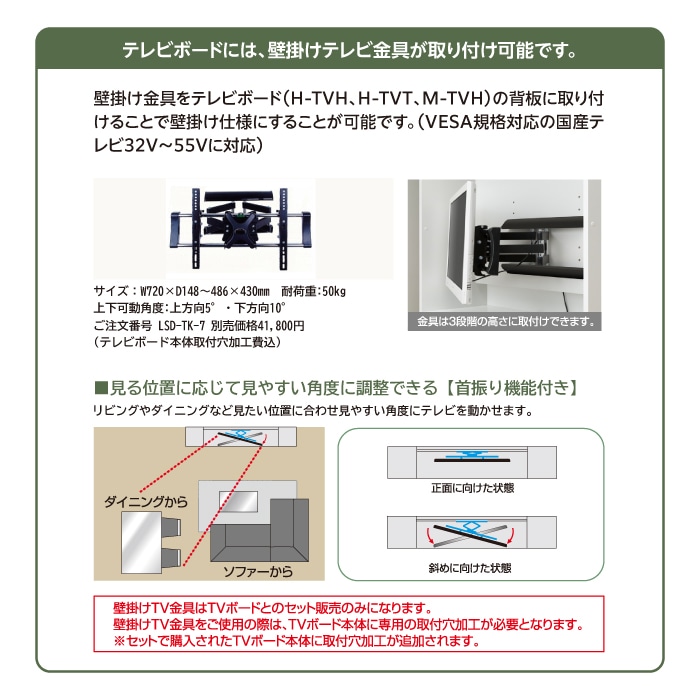 テレビボードには、壁掛けテレビ金具が取り付け可能です。

壁掛け金具をテレビボード(H-TVH、H-TVT、M-TVH)の背板に取り付けることで壁掛け仕様にすることが可能です。(VESA規格対応の国産テレビ32V~55Vに対応)

サイズ:W720×D148~486×430mm　耐荷重:50kg
上下可動角度:上方向5°・下方向10°
ご注文番号 LSD-TK-7 別売価格41,800円
(テレビボード本体取付穴加工費込)

金具は3段階の高さに取付けできます。

■見る位置に応じて見やすい角度に調整できる【首振り機能付き】
リビングやダイニングなど見たい位置に合わせ見やすい角度にテレビを動かせます。

ダイニングから

ソファーから

正面に向けた状態

斜めに向けた状態

壁掛けTV金具はTVボードとのセット販売のみになります。
壁掛けTV金具をご使用の際は、TVボード本体に専用の取付穴加工が必要となります。
※セットで購入されたTVボード本体に取付穴加工が追加されます。