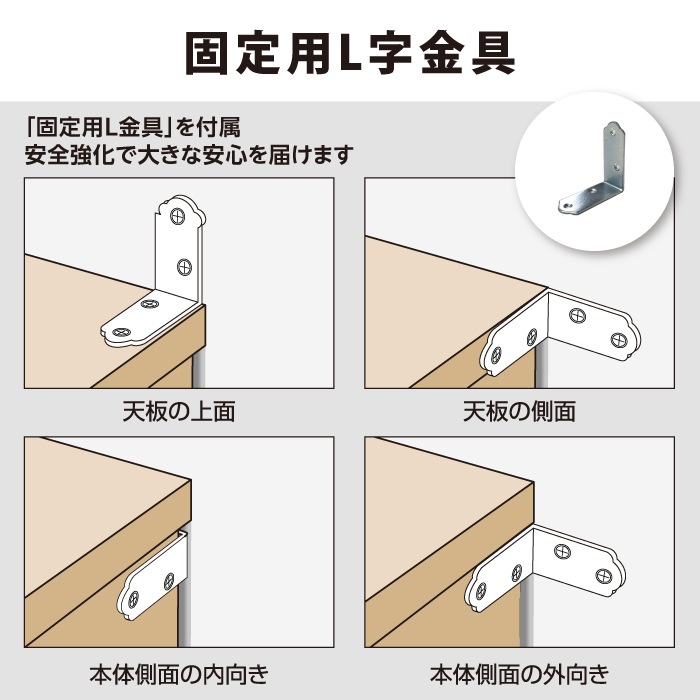 固定用L字金具

「固定用L金具」を付属
安全強化で大きな安心を届けます

天板の上面

天板の側面

本体側面の内向き

本体側面の外向き