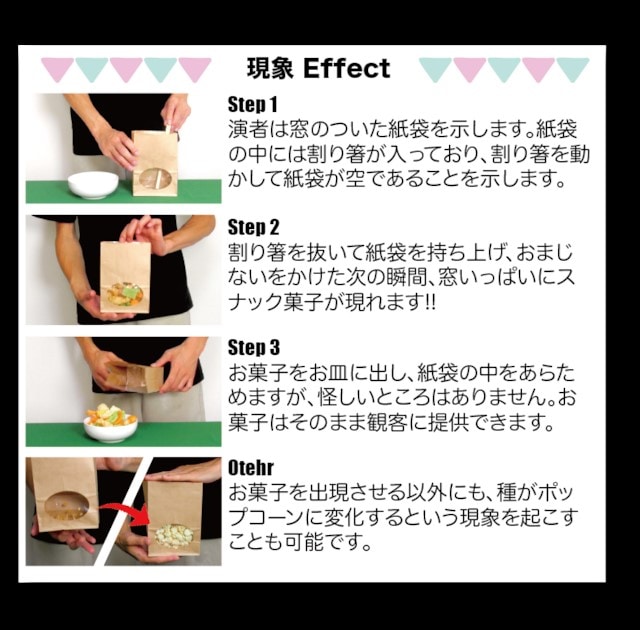 現象 Effect

Step 1
演者は窓のついた紙袋を示します。紙袋の中には割り箸が入っており、割り箸を動かして紙袋が空であることを示します。

Step 2
割り箸を抜いて紙袋を持ち上げ、おまじないをかけた次の瞬間、窓いっぱいにスナック菓子が現れます!!

Step 3
お菓子をお皿に出し、紙袋の中をあらためますが、怪しいところはありません。お菓子はそのまま観客に提供できます。

Otehr
お菓子を出現させる以外にも、種がポップコーンに変化するという現象を起こすことも可能です。